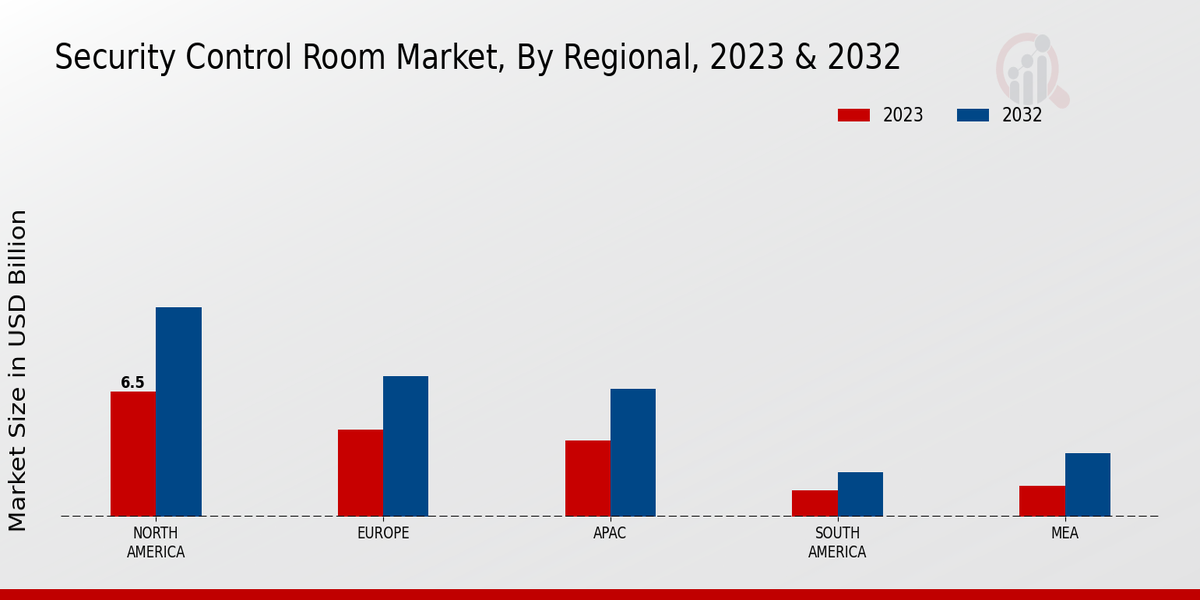 Security Control Room Market, By Regional, 2023 & 2032

2023 2032

Market Size in USD Billion

6.5

NORTH AMERICA

EUROPE

APAC

SOUTH AMERICA

MEA