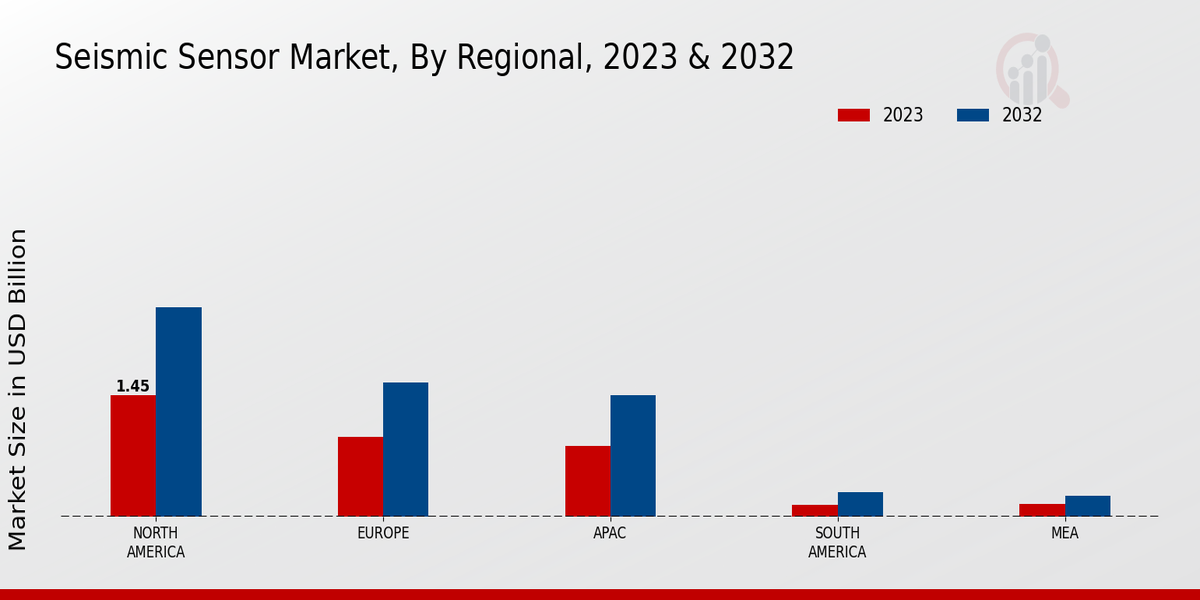 Seismic Sensor Market, By Regional, 2023 & 2032

2023
2032

Market Size in USD Billion

1.45

NORTH AMERICA
EUROPE
APAC
SOUTH AMERICA
MEA