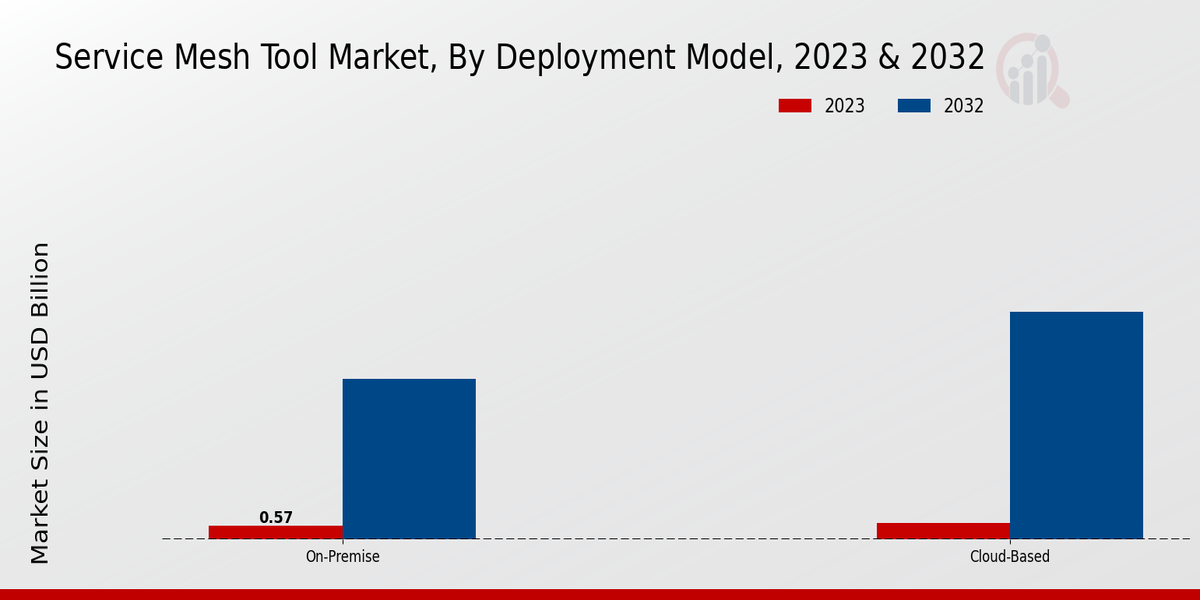 Service Mesh Tool Market, By Deployment Model, 2023 & 2032

2023
2032

Market Size in USD Billion

0.57

On-Premise
Cloud-Based