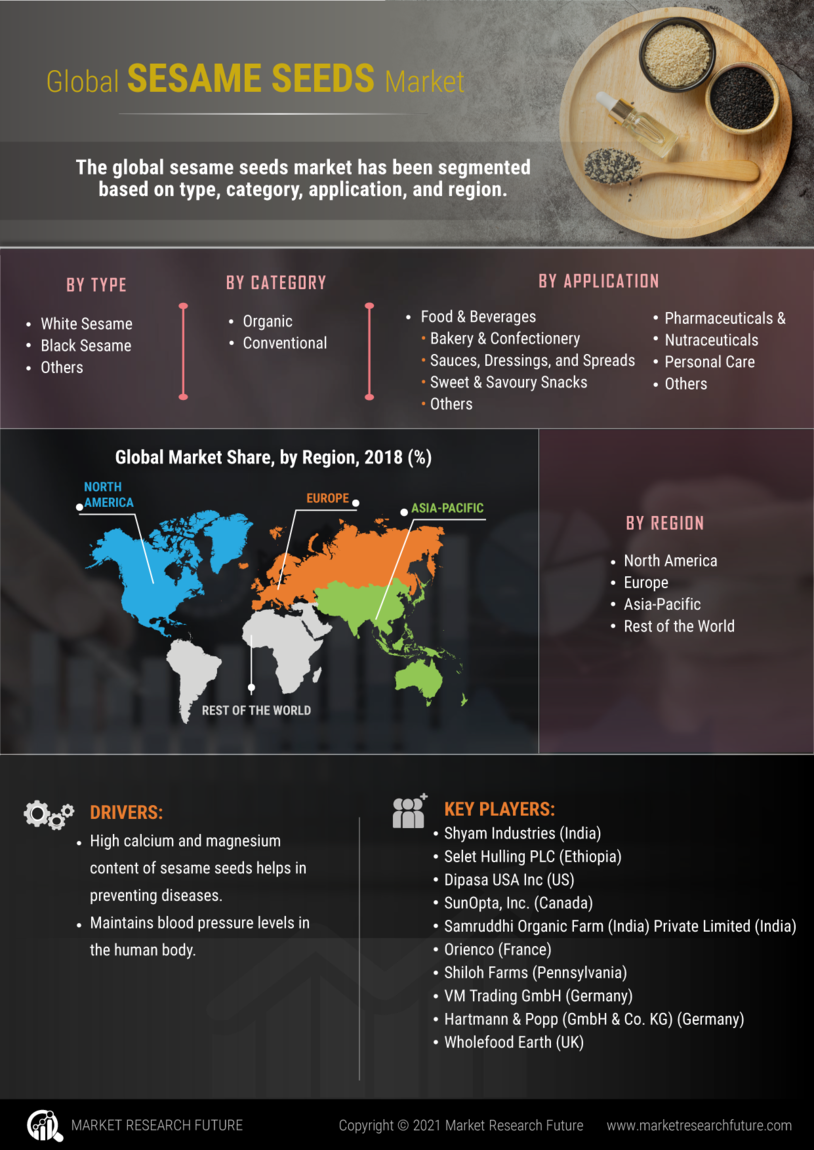 Global SESAME SEEDS Market

The global sesame seeds market has been segmented based on type, category, application, and region.

BY TYPE
- White Sesame
- Black Sesame
- Others

BY CATEGORY
- Organic
- Conventional

BY APPLICATION
- Food & Beverages
  - Bakery & Confectionery
  - Sauces, Dressings, and Spreads
  - Sweet & Savoury Snacks
  - Others
- Pharmaceuticals &
- Nutraceuticals
- Personal Care
- Others

Global Market Share, by Region, 2018 (%)

NORTH AMERICA
EUROPE
ASIA-PACIFIC
REST OF THE WORLD

BY REGION
- North America
- Europe
- Asia-Pacific
- Rest of the World

DRIVERS:
- High calcium and magnesium content of sesame seeds helps in preventing diseases.
- Maintains blood pressure levels in the human body.

KEY PLAYERS:
- Shyam Industries (India)
- Selet Hulling PLC (Ethiopia)
- Dipasa USA Inc (US)
- SunOpta, Inc. (Canada)
- Samruddhi Organic Farm (India) Private Limited (India)
- Orienco (France)
- Shiloh Farms (Pennsylvania)
- VM Trading GmbH (Germany)
- Hartmann & Popp (GmbH & Co. KG) (Germany)
- Wholefood Earth (UK)

MARKET RESEARCH FUTURE
Copyright © 2021 Market Research Future
www.marketresearchfuture.com