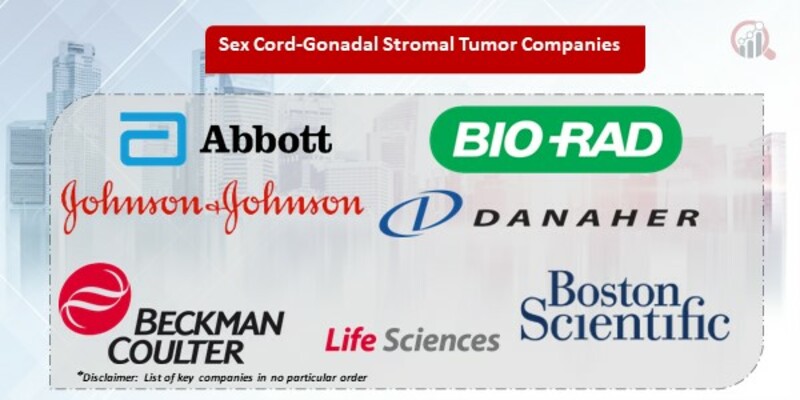 Sex Cord-Gonadal Stromal Tumor Companies

Abbott

BIO-RAD

Johnson & Johnson

DANAHER

BECKMAN COULTER

Life Sciences

Boston Scientific

*Disclaimer: List of key companies in no particular order