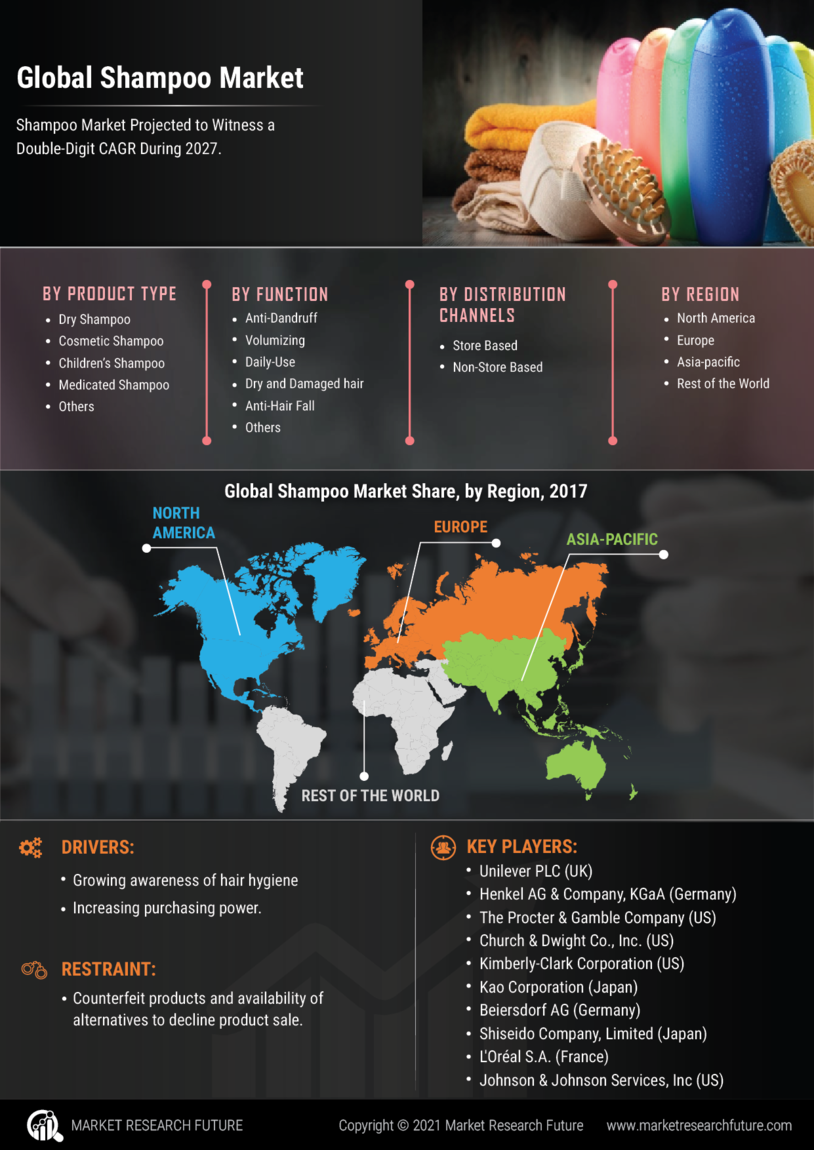 Global Shampoo Market

Shampoo Market Projected to Witness a Double-Digit CAGR During 2027.

BY PRODUCT TYPE
- Dry Shampoo
- Cosmetic Shampoo
- Children's Shampoo
- Medicated Shampoo
- Others

BY FUNCTION
- Anti-Dandruff
- Volumizing
- Daily-Use
- Dry and Damaged hair
- Anti-Hair Fall
- Others

BY DISTRIBUTION CHANNELS
- Store Based
- Non-Store Based

BY REGION
- North America
- Europe
- Asia-pacific
- Rest of the World

Global Shampoo Market Share, by Region, 2017

NORTH AMERICA
EUROPE
ASIA-PACIFIC
REST OF THE WORLD

DRIVERS:
- Growing awareness of hair hygiene
- Increasing purchasing power.

RESTRAINT:
- Counterfeit products and availability of alternatives to decline product sale.

KEY PLAYERS:
- Unilever PLC (UK)
- Henkel AG & Company, KGaA (Germany)
- The Procter & Gamble Company (US)
- Church & Dwight Co., Inc. (US)
- Kimberly-Clark Corporation (US)
- Kao Corporation (Japan)
- Beiersdorf AG (Germany)
- Shiseido Company, Limited (Japan)
- L'Oréal S.A. (France)
- Johnson & Johnson Services, Inc (US)

MARKET RESEARCH FUTURE
Copyright © 2021 Market Research Future
www.marketresearchfuture.com