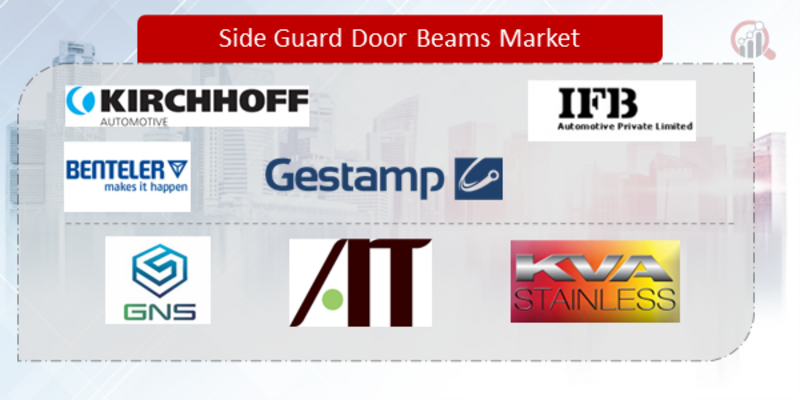 Side Guard Door Beams Market

KIRCHHOFF
AUTOMOTIVE

IFB
Automotive Private Limited

BENTELER
makes it happen

Gestamp

GNS

AIT

KVA
STAINLESS