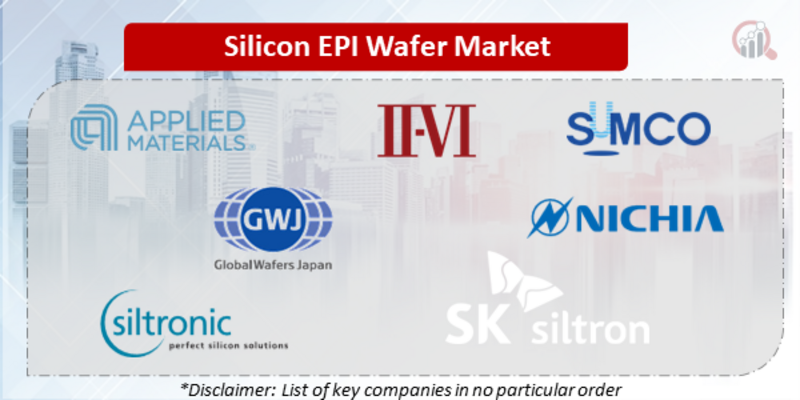 Silicon EPI Wafer Market

APPLIED MATERIALS

II-VI

SUMCO

GWJ
GlobalWafers Japan

NICHIA

siltronic
perfect silicon solutions

SK siltron

*Disclaimer: List of key companies in no particular order