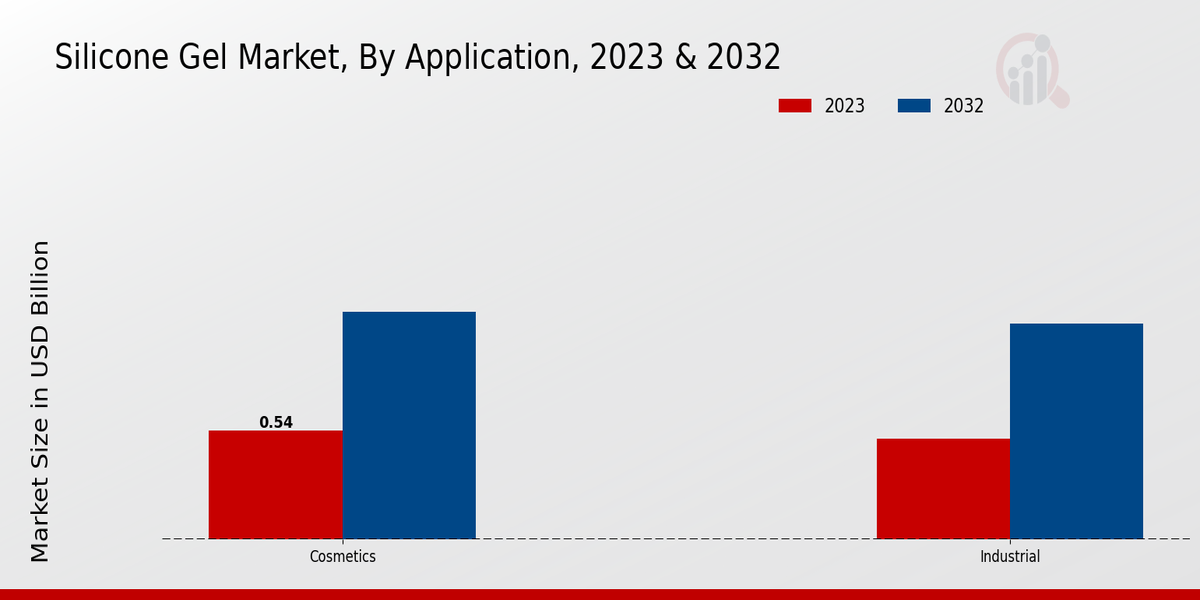 Silicone Gel Market, By Application, 2023 & 2032

2023
2032

Market Size in USD Billion

0.54

Cosmetics
Industrial