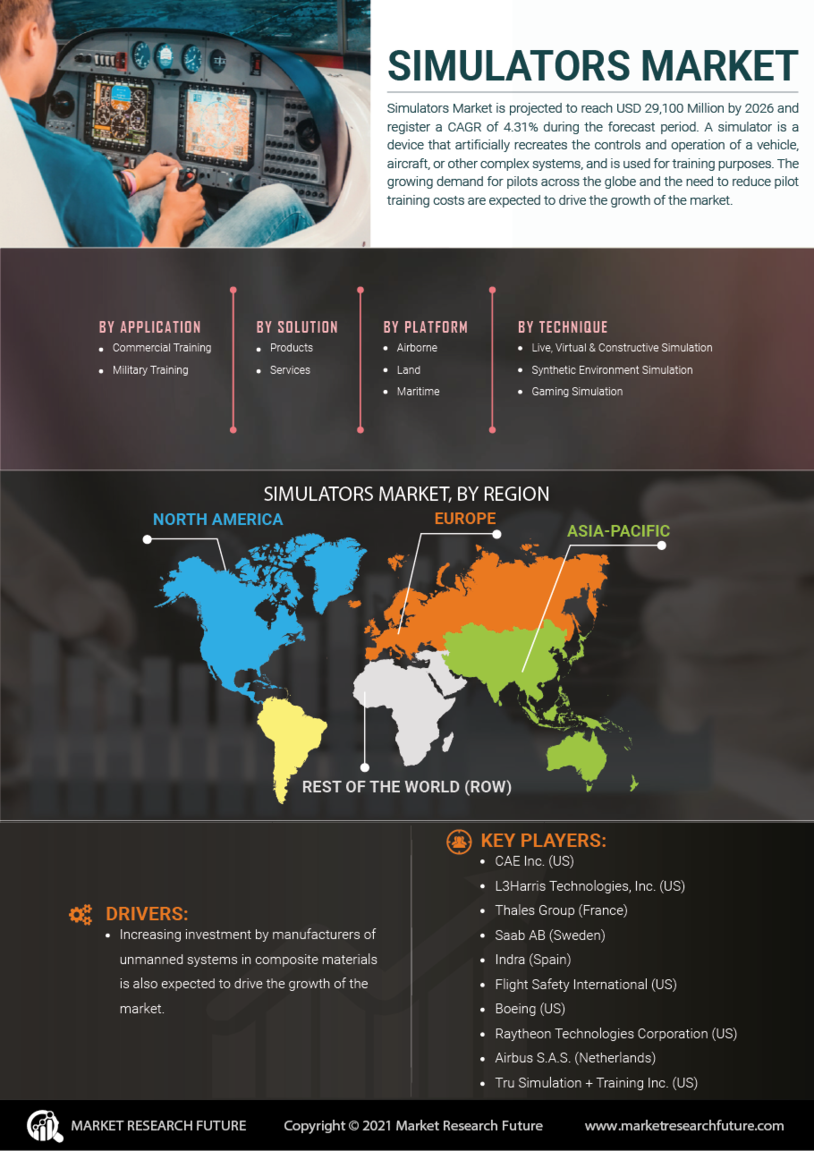 SIMULATORS MARKET

Simulators Market is projected to reach USD 29,100 Million by 2026 and register a CAGR of 4.31% during the forecast period. A simulator is a device that artificially recreates the controls and operation of a vehicle, aircraft, or other complex systems, and is used for training purposes. The growing demand for pilots across the globe and the need to reduce pilot training costs are expected to drive the growth of the market.

BY APPLICATION
- Commercial Training
- Military Training

BY SOLUTION
- Products
- Services

BY PLATFORM
- Airborne
- Land
- Maritime

BY TECHNIQUE
- Live, Virtual & Constructive Simulation
- Synthetic Environment Simulation
- Gaming Simulation

SIMULATORS MARKET, BY REGION

NORTH AMERICA

EUROPE

ASIA-PACIFIC

REST OF THE WORLD (ROW)

DRIVERS:
- Increasing investment by manufacturers of unmanned systems in composite materials is also expected to drive the growth of the market.

KEY PLAYERS:
- CAE Inc. (US)
- L3Harris Technologies, Inc. (US)
- Thales Group (France)
- Saab AB (Sweden)
- Indra (Spain)
- Flight Safety International (US)
- Boeing (US)
- Raytheon Technologies Corporation (US)
- Airbus S.A.S. (Netherlands)
- Tru Simulation + Training Inc. (US)

MARKET RESEARCH FUTURE

Copyright © 2021 Market Research Future

www.marketresearchfuture.com