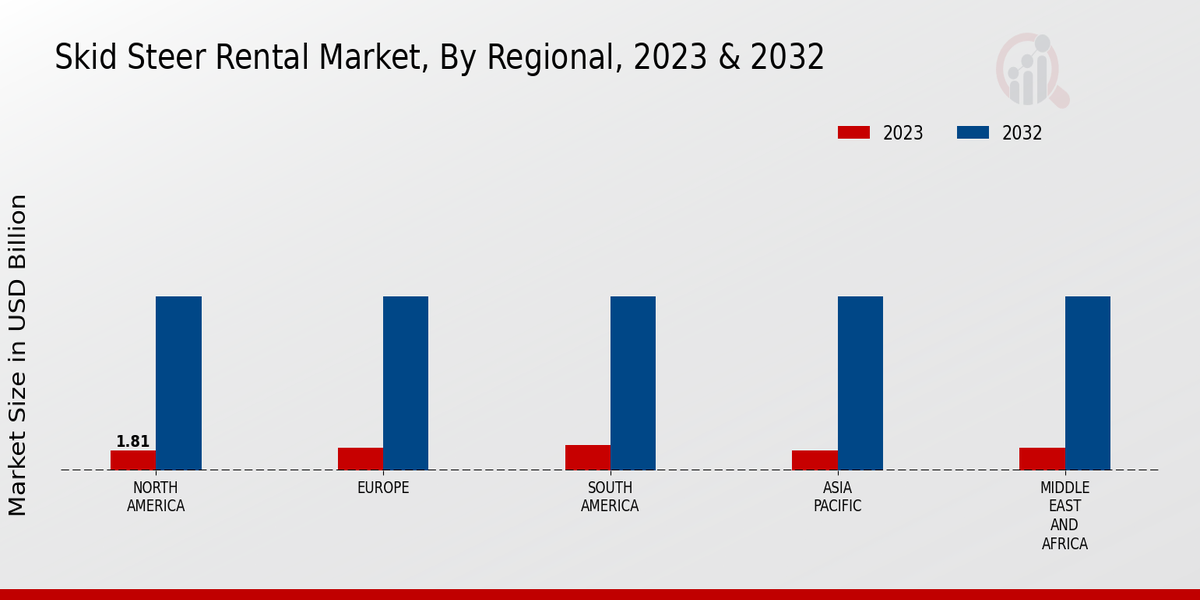 Skid Steer Rental Market, By Regional, 2023 & 2032

2023 2032

Market Size in USD Billion

1.81

NORTH AMERICA

EUROPE

SOUTH AMERICA

ASIA PACIFIC

MIDDLE EAST AND AFRICA