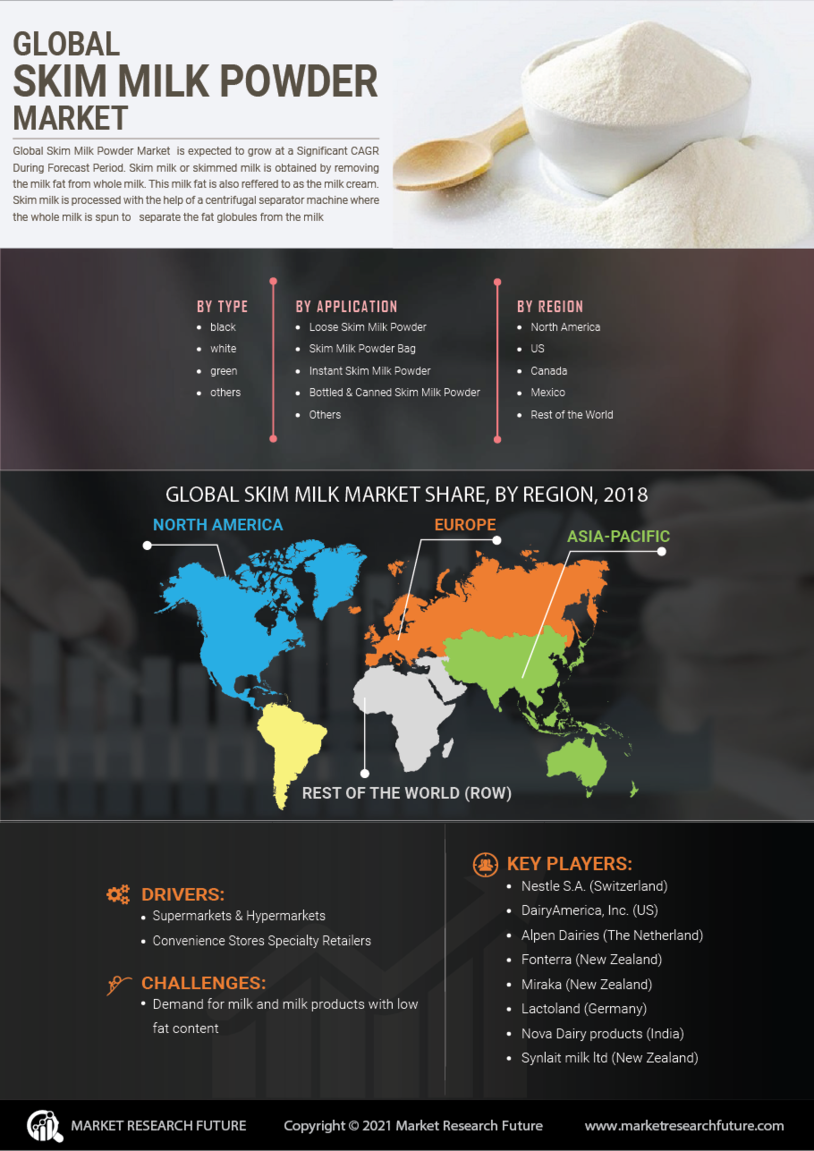 GLOBAL
SKIM MILK POWDER
MARKET

Global Skim Milk Powder Market is expected to grow at a Significant CAGR During Forecast Period. Skim milk or skimmed milk is obtained by removing the milk fat from whole milk. This milk fat is also reffered to as the milk cream. Skim milk is processed with the help of a centrifugal separator machine where the whole milk is spun to separate the fat globules from the milk

BY TYPE
- black
- white
- green
- others

BY APPLICATION
- Loose Skim Milk Powder
- Skim Milk Powder Bag
- Instant Skim Milk Powder
- Bottled & Canned Skim Milk Powder
- Others

BY REGION
- North America
- US
- Canada
- Mexico
- Rest of the World

GLOBAL SKIM MILK MARKET SHARE, BY REGION, 2018

NORTH AMERICA
EUROPE
ASIA-PACIFIC
REST OF THE WORLD (ROW)

DRIVERS:
- Supermarkets & Hypermarkets
- Convenience Stores Specialty Retailers

CHALLENGES:
- Demand for milk and milk products with low fat content

KEY PLAYERS:
- Nestle S.A. (Switzerland)
- DairyAmerica, Inc. (US)
- Alpen Dairies (The Netherland)
- Fonterra (New Zealand)
- Miraka (New Zealand)
- Lactoland (Germany)
- Nova Dairy products (India)
- Synlait milk ltd (New Zealand)

MARKET RESEARCH FUTURE
Copyright © 2021 Market Research Future
www.marketresearchfuture.com