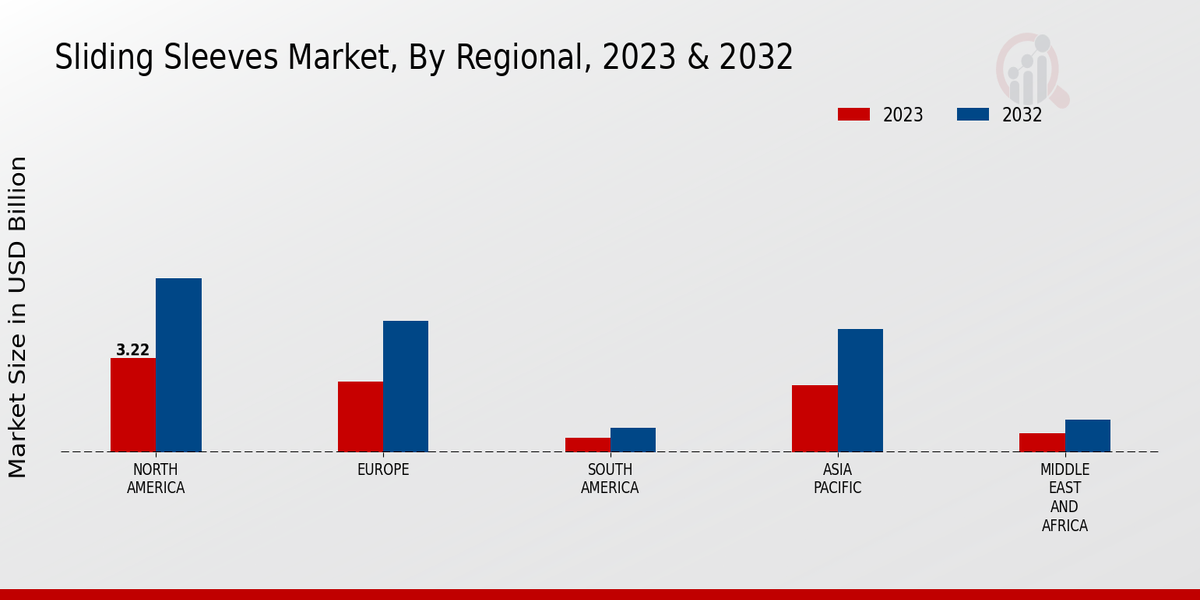 Sliding Sleeves Market, By Regional, 2023 & 2032

2023
2032

Market Size in USD Billion

3.22

NORTH AMERICA
EUROPE
SOUTH AMERICA
ASIA PACIFIC
MIDDLE EAST AND AFRICA