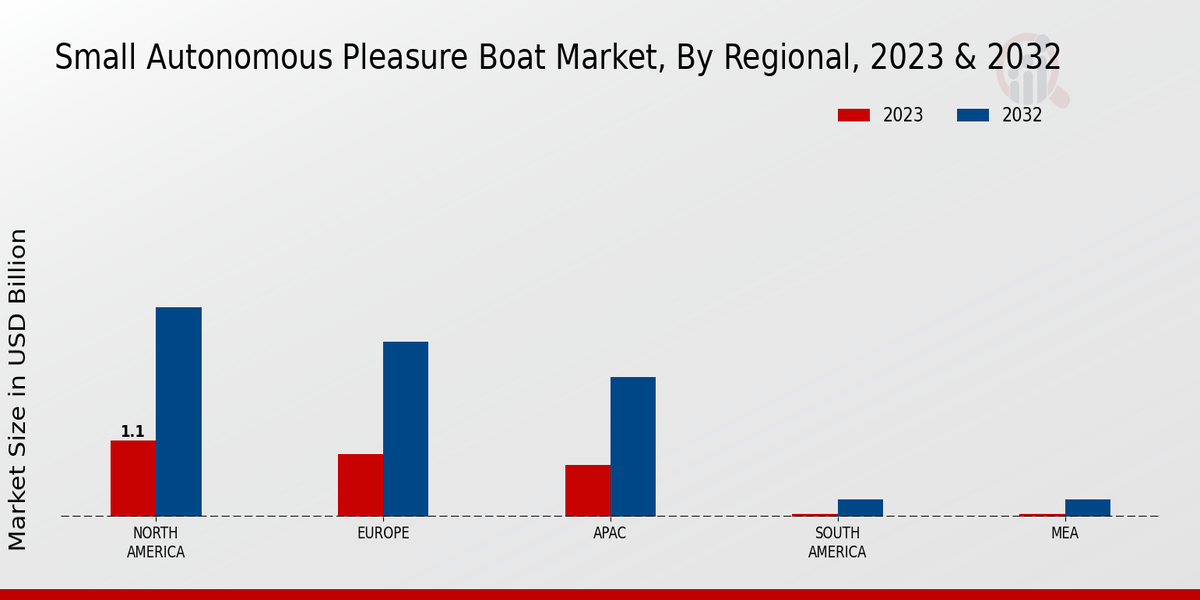 Small Autonomous Pleasure Boat Market, By Regional, 2023 & 2032

2023
2032

Market Size in USD Billion

1.1

NORTH AMERICA
EUROPE
APAC
SOUTH AMERICA
MEA