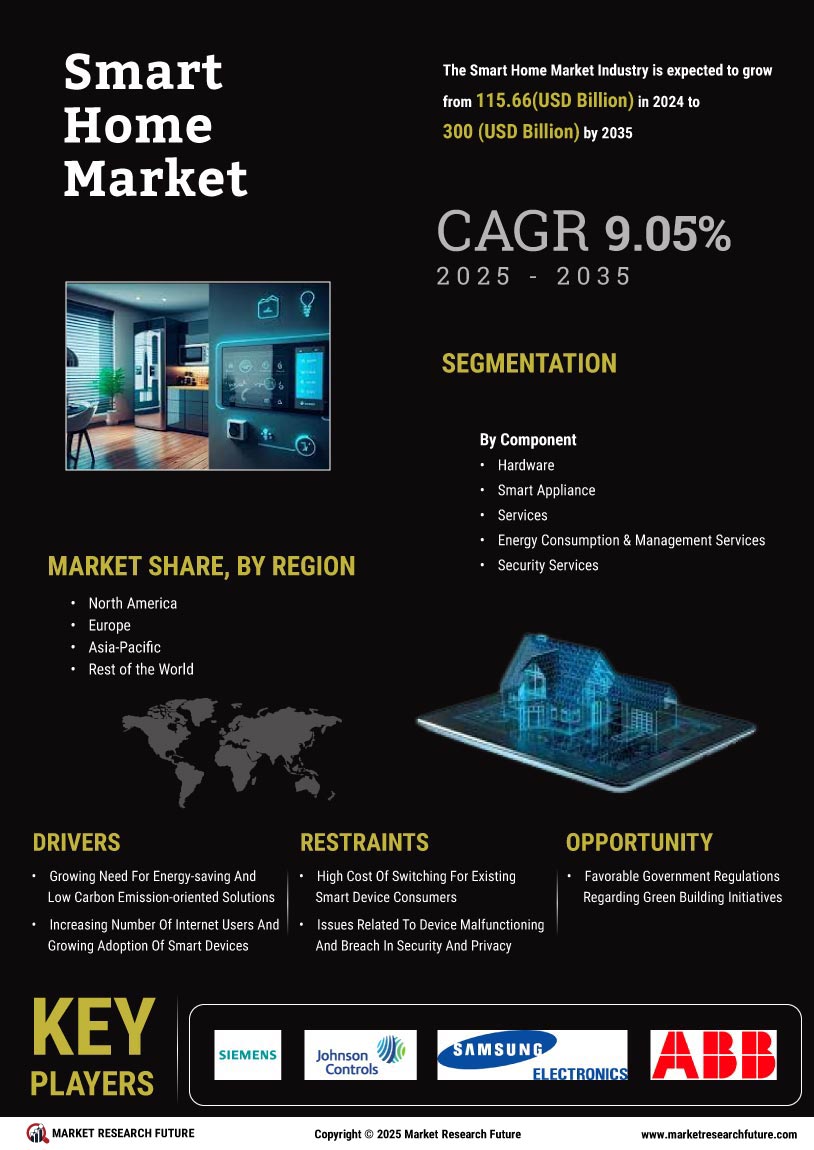 Smart Home Market

The Smart Home Market Industry is expected to grow from 115.66(USD Billion) in 2024 to 300 (USD Billion) by 2035

CAGR 9.05%
2025 - 2035

SEGMENTATION

By Component
• Hardware
• Smart Appliance
• Services
• Energy Consumption & Management Services
• Security Services

MARKET SHARE, BY REGION
• North America
• Europe
• Asia-Pacific
• Rest of the World

DRIVERS
• Growing Need For Energy-saving And Low Carbon Emission-oriented Solutions
• Increasing Number Of Internet Users And Growing Adoption Of Smart Devices

RESTRAINTS
• High Cost Of Switching For Existing Smart Device Consumers
• Issues Related To Device Malfunctioning And Breach In Security And Privacy

OPPORTUNITY
• Favorable Government Regulations Regarding Green Building Initiatives

KEY PLAYERS

SIEMENS
Johnson Controls
SAMSUNG ELECTRONICS
ABB

MARKET RESEARCH FUTURE
Copyright © 2025 Market Research Future
www.marketresearchfuture.com