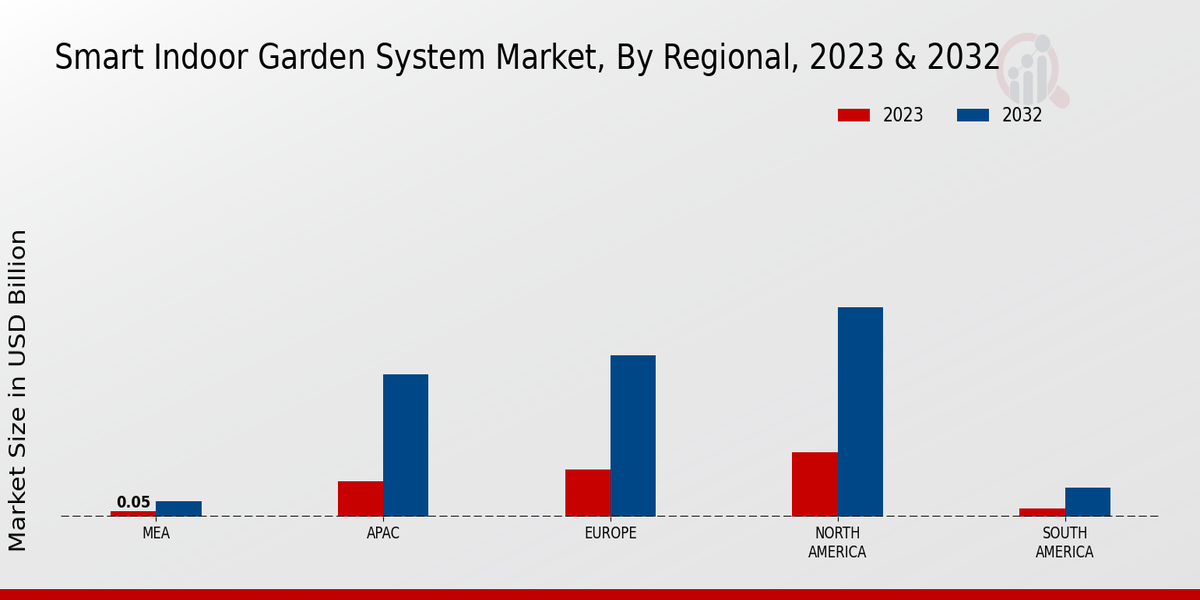 Smart Indoor Garden System Market, By Regional, 2023 & 2032

2023
2032

Market Size in USD Billion

0.05

MEA
APAC
EUROPE
NORTH AMERICA
SOUTH AMERICA