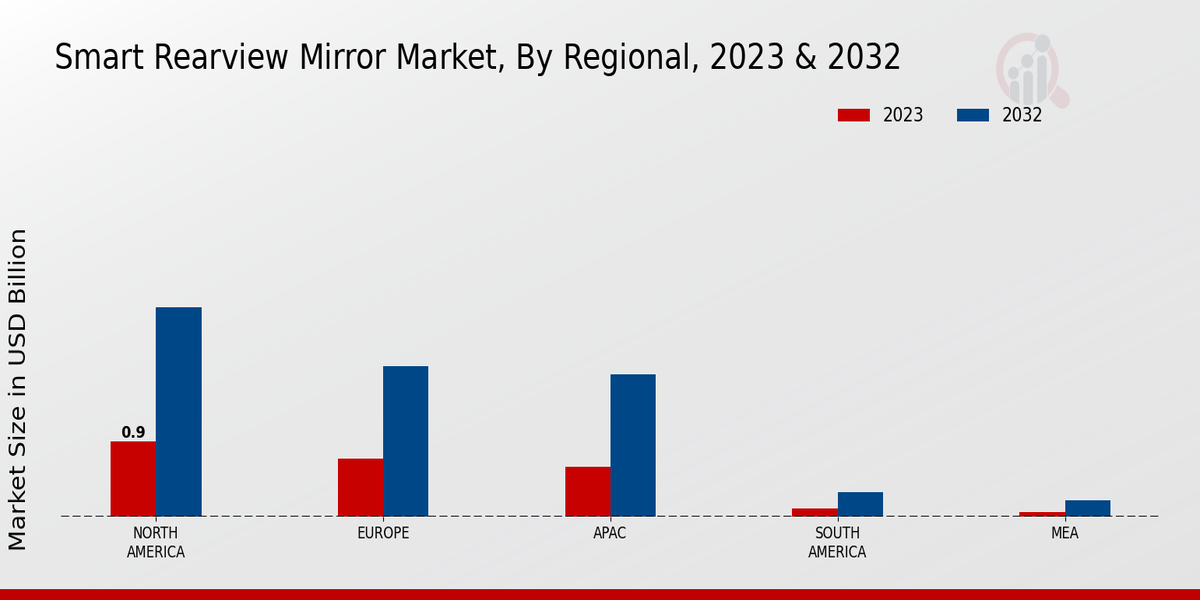 Smart Rearview Mirror Market, By Regional, 2023 & 2032

2023
2032

Market Size in USD Billion

0.9

NORTH AMERICA
EUROPE
APAC
SOUTH AMERICA
MEA