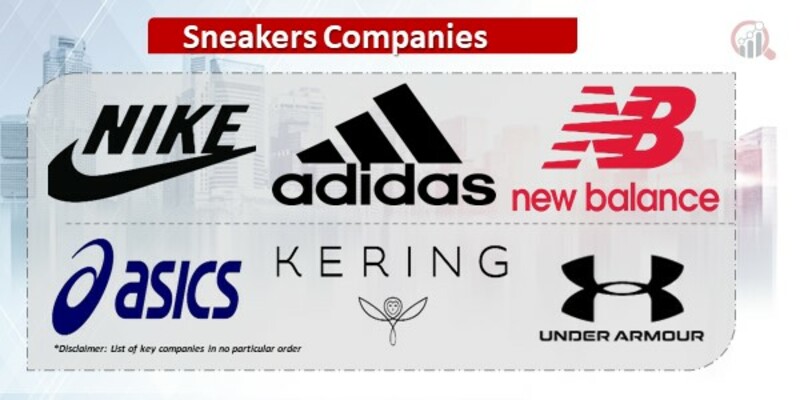 Sneakers Companies

NIKE

adidas

NB
new balance

asics

KERING

UNDER ARMOUR

*Disclaimer: List of key companies in no particular order