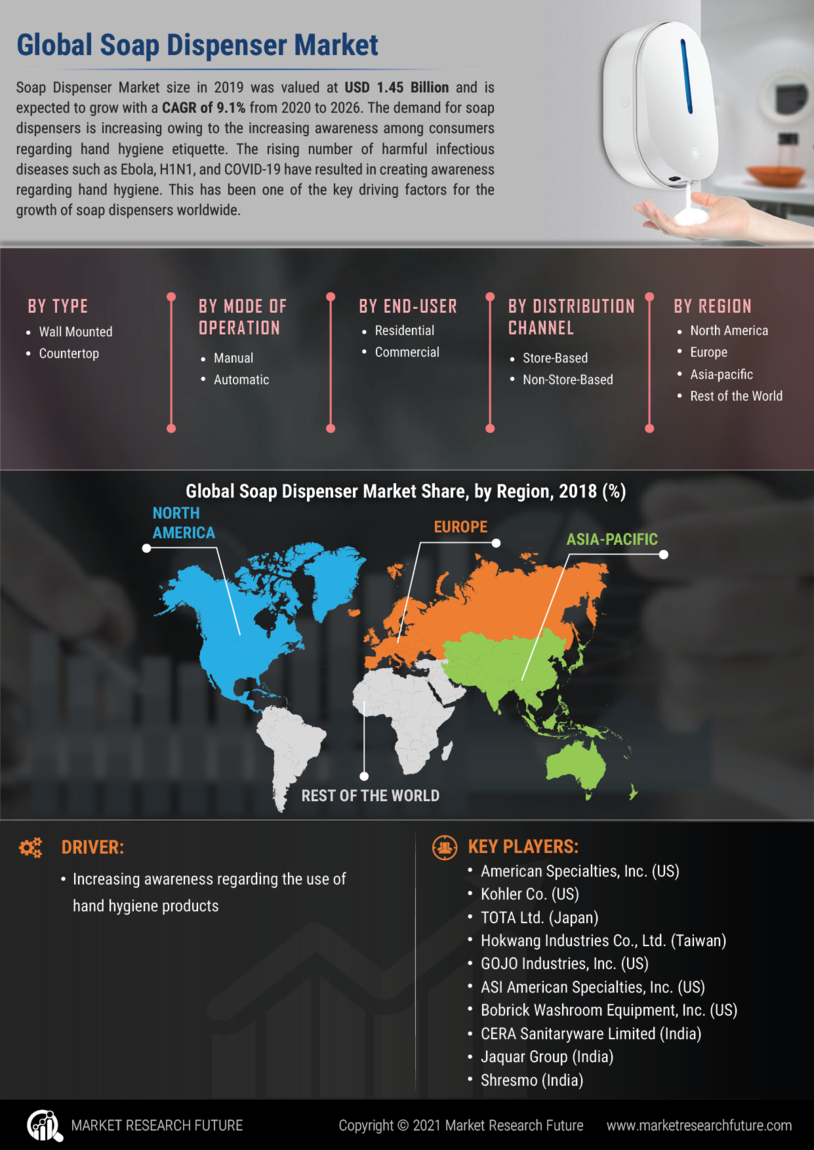 Global Soap Dispenser Market

Soap Dispenser Market size in 2019 was valued at USD 1.45 Billion and is expected to grow with a CAGR of 9.1% from 2020 to 2026. The demand for soap dispensers is increasing owing to the increasing awareness among consumers regarding hand hygiene etiquette. The rising number of harmful infectious diseases such as Ebola, H1N1, and COVID-19 have resulted in creating awareness regarding hand hygiene. This has been one of the key driving factors for the growth of soap dispensers worldwide.

BY TYPE
• Wall Mounted
• Countertop

BY MODE OF OPERATION
• Manual
• Automatic

BY END-USER
• Residential
• Commercial

BY DISTRIBUTION CHANNEL
• Store-Based
• Non-Store-Based

BY REGION
• North America
• Europe
• Asia-pacific
• Rest of the World

Global Soap Dispenser Market Share, by Region, 2018 (%)

NORTH AMERICA
EUROPE
ASIA-PACIFIC
REST OF THE WORLD

DRIVER:
• Increasing awareness regarding the use of hand hygiene products

KEY PLAYERS:
• American Specialties, Inc. (US)
• Kohler Co. (US)
• TOTA Ltd. (Japan)
• Hokwang Industries Co., Ltd. (Taiwan)
• GOJO Industries, Inc. (US)
• ASI American Specialties, Inc. (US)
• Bobrick Washroom Equipment, Inc. (US)
• CERA Sanitaryware Limited (India)
• Jaquar Group (India)
• Shresmo (India)

MARKET RESEARCH FUTURE
Copyright © 2021 Market Research Future
www.marketresearchfuture.com