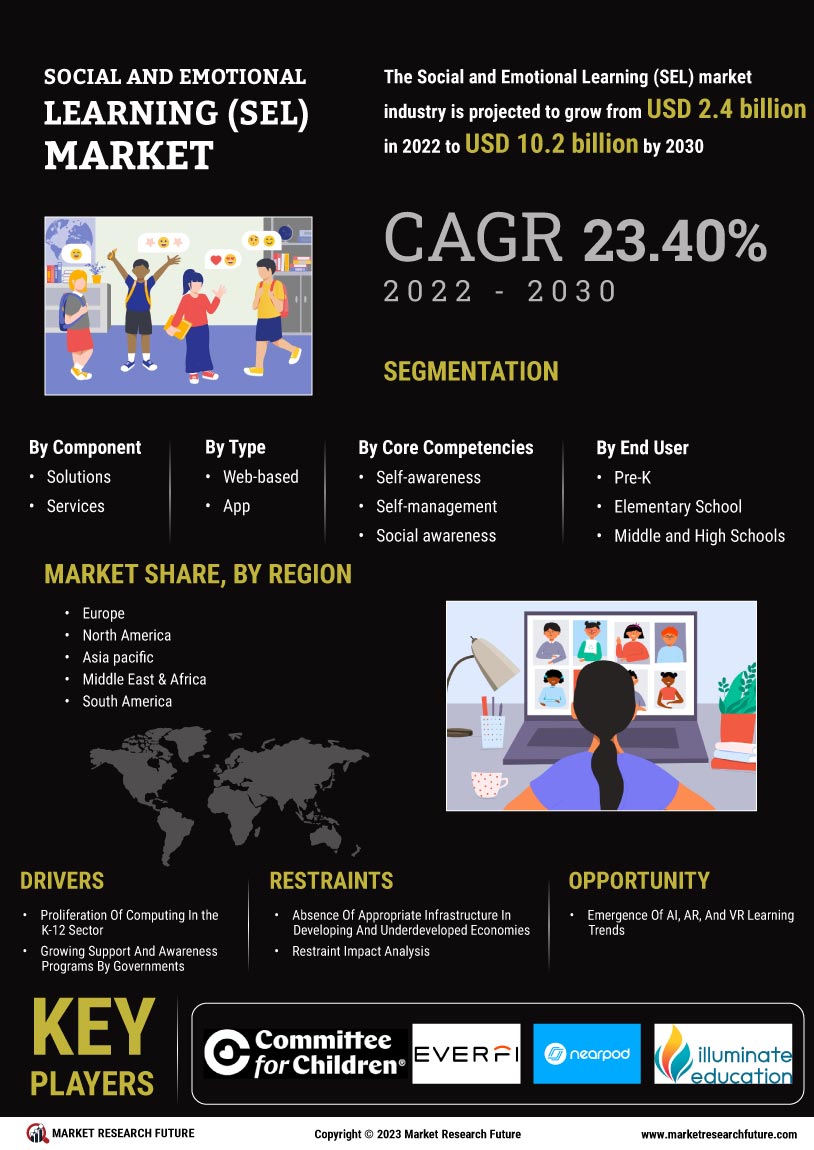 SOCIAL AND EMOTIONAL LEARNING (SEL) MARKET

The Social and Emotional Learning (SEL) market industry is projected to grow from USD 2.4 billion in 2022 to USD 10.2 billion by 2030

CAGR 23.40%
2022 - 2030

SEGMENTATION

By Component
• Solutions
• Services

By Type
• Web-based
• App

By Core Competencies
• Self-awareness
• Self-management
• Social awareness

By End User
• Pre-K
• Elementary School
• Middle and High Schools

MARKET SHARE, BY REGION
• Europe
• North America
• Asia pacific
• Middle East & Africa
• South America

DRIVERS
• Proliferation Of Computing In the K-12 Sector
• Growing Support And Awareness Programs By Governments

RESTRAINTS
• Absence Of Appropriate Infrastructure In Developing And Underdeveloped Economies
• Restraint Impact Analysis

OPPORTUNITY
• Emergence Of AI, AR, And VR Learning Trends

KEY PLAYERS

Committee for Children®
EVERFI
nearpod
illuminate education

MARKET RESEARCH FUTURE
Copyright © 2023 Market Research Future
www.marketresearchfuture.com