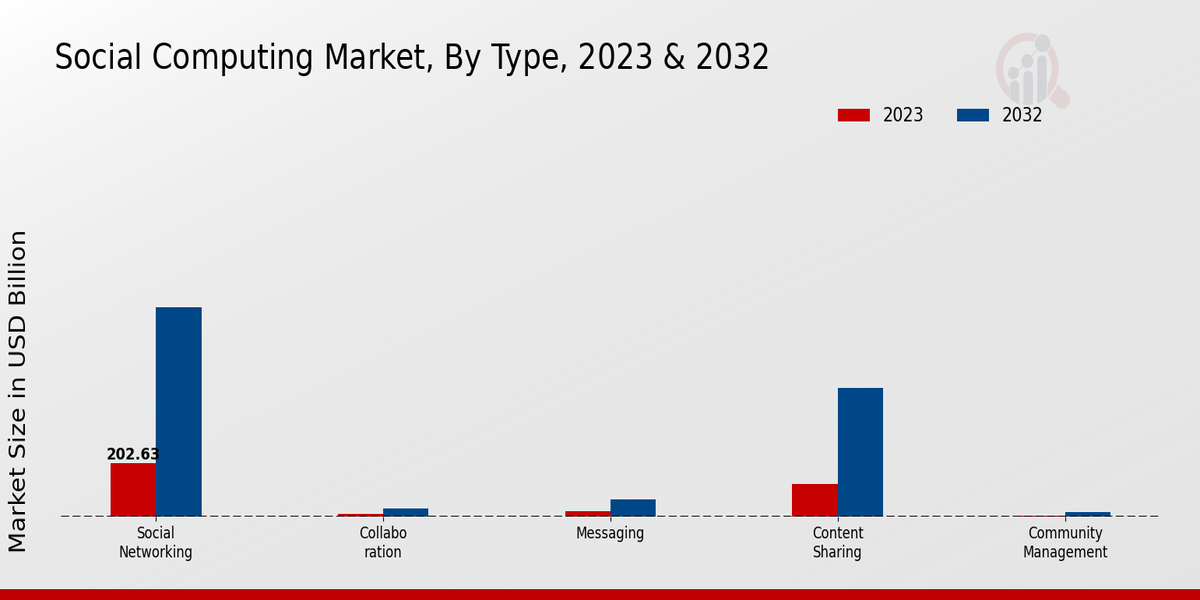 Social Computing Market, By Type, 2023 & 2032

2023
2032

Market Size in USD Billion

202.63

Social Networking
Collabo ration
Messaging
Content Sharing
Community Management