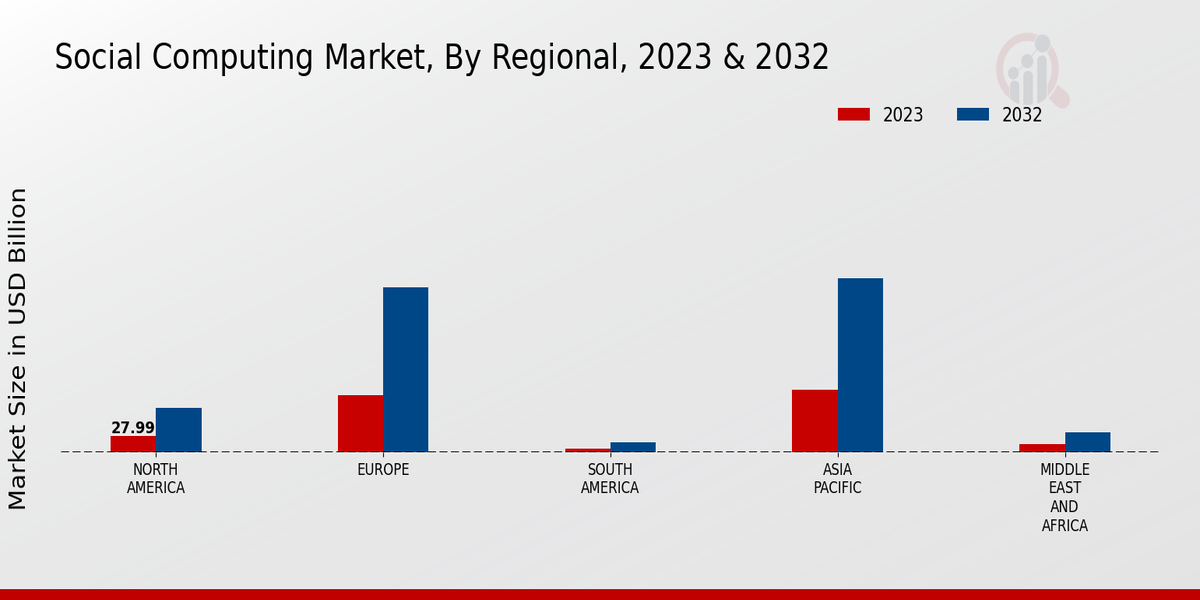 Social Computing Market, By Regional, 2023 & 2032

2023
2032

Market Size in USD Billion

27.99

NORTH AMERICA
EUROPE
SOUTH AMERICA
ASIA PACIFIC
MIDDLE EAST AND AFRICA