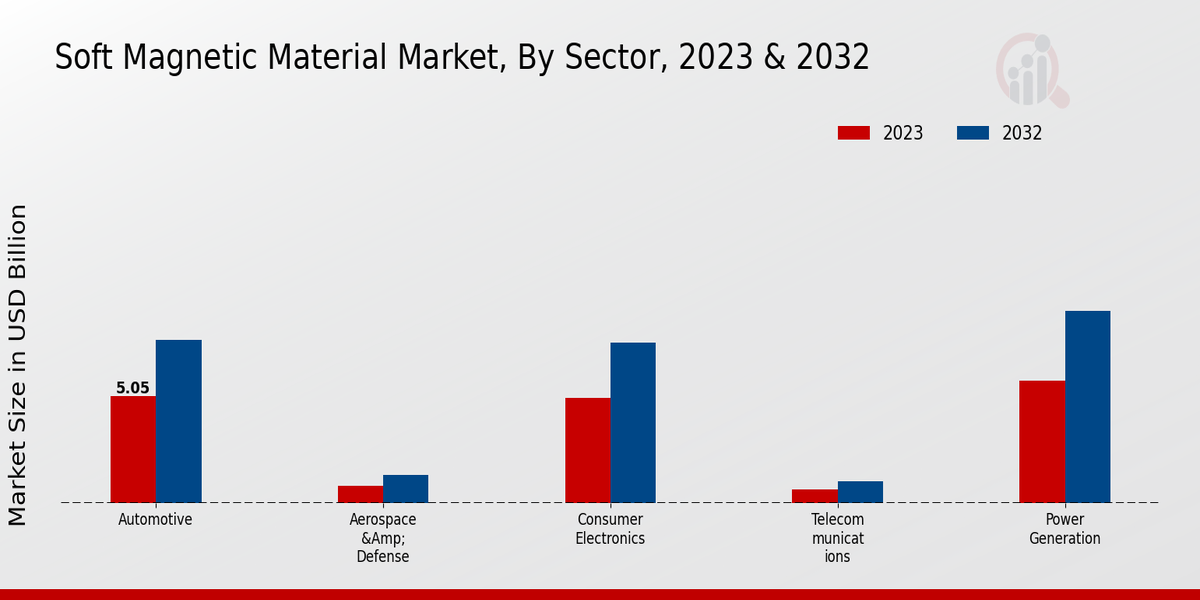 Soft Magnetic Material Market, By Sector, 2023 & 2032

2023 2032

Market Size in USD Billion

5.05

Automotive

Aerospace &Amp; Defense

Consumer Electronics

Telecom municat ions

Power Generation