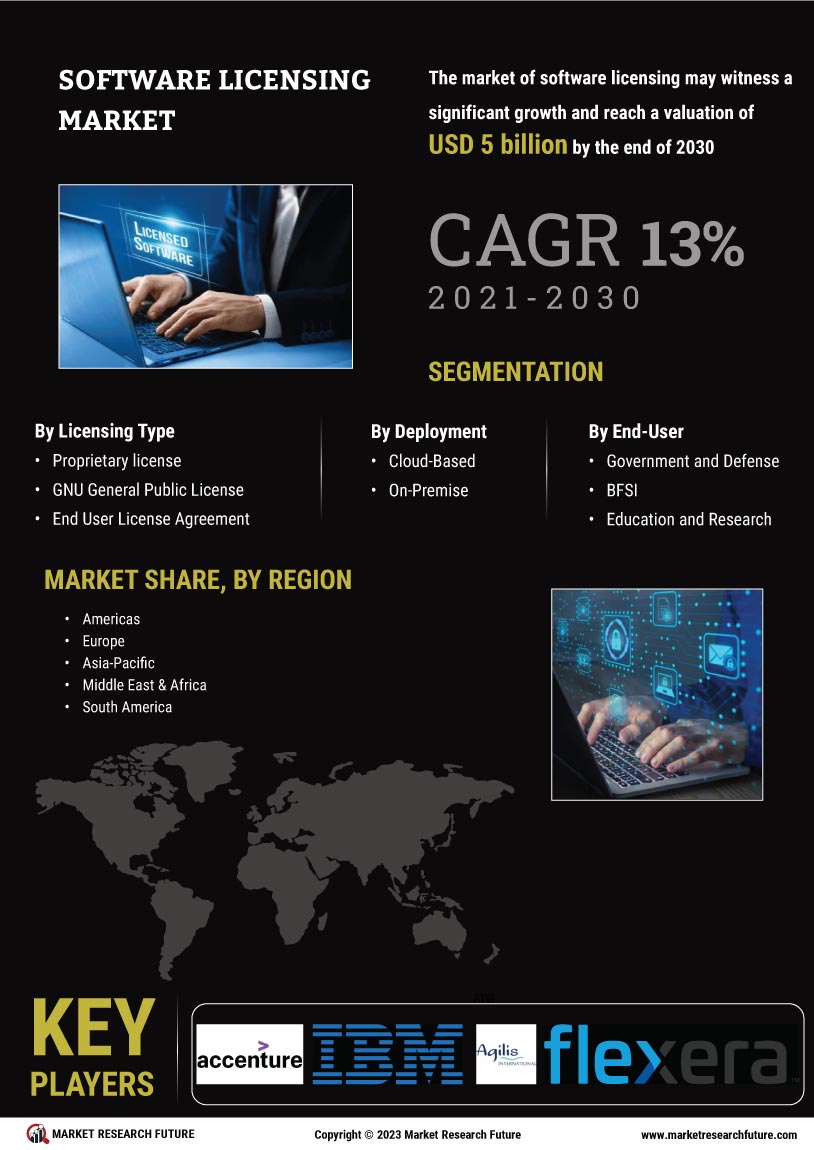 SOFTWARE LICENSING MARKET

The market of software licensing may witness a significant growth and reach a valuation of USD 5 billion by the end of 2030

LICENSED SOFTWARE

CAGR 13%
2021-2030

SEGMENTATION

By Licensing Type
• Proprietary license
• GNU General Public License
• End User License Agreement

By Deployment
• Cloud-Based
• On-Premise

By End-User
• Government and Defense
• BFSI
• Education and Research

MARKET SHARE, BY REGION
• Americas
• Europe
• Asia-Pacific
• Middle East & Africa
• South America

KEY PLAYERS

accenture IBM Agilis INTERNATIONAL flexera

MARKET RESEARCH FUTURE Copyright © 2023 Market Research Future www.marketresearchfuture.com