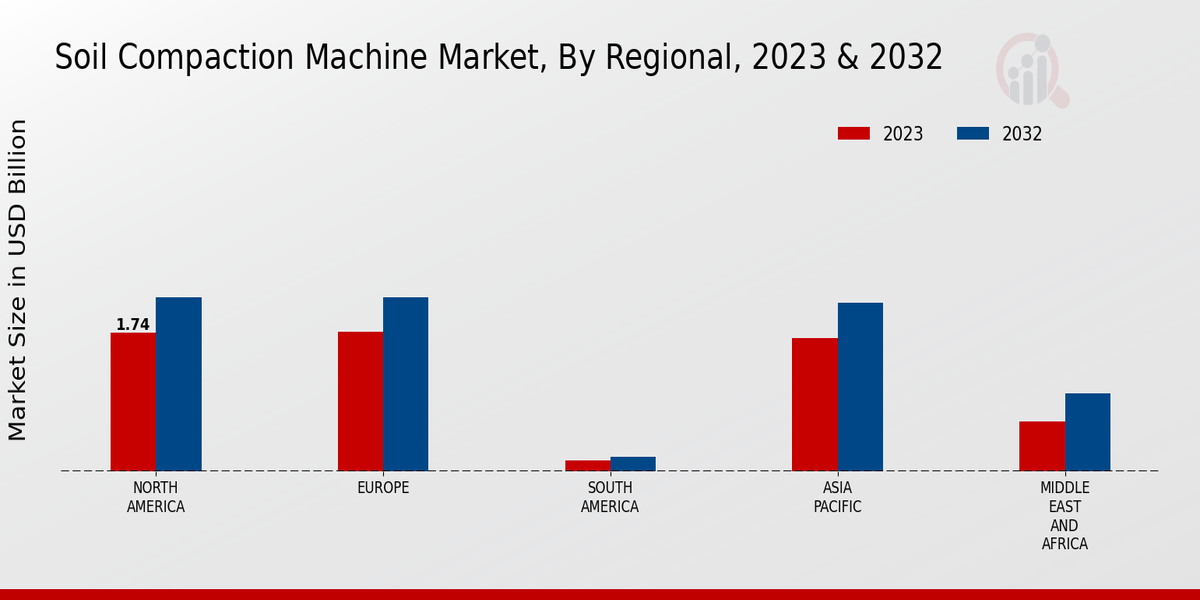 Soil Compaction Machine Market, By Regional, 2023 & 2032

2023
2032

Market Size in USD Billion

1.74

NORTH AMERICA
EUROPE
SOUTH AMERICA
ASIA PACIFIC
MIDDLE EAST AND AFRICA