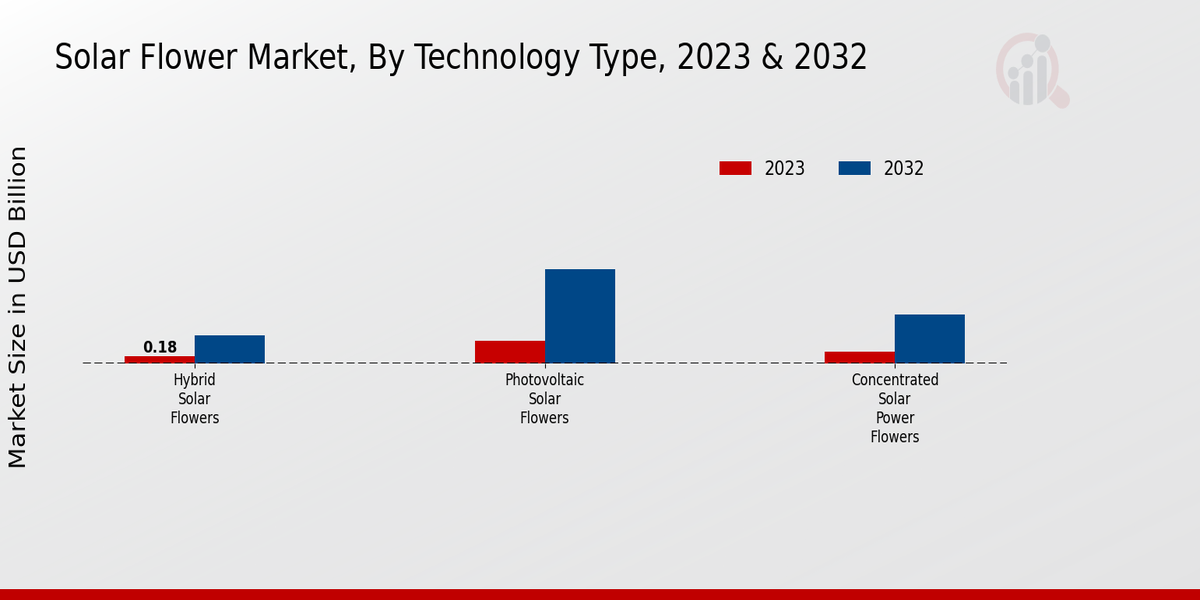 Solar Flower Market, By Technology Type, 2023 & 2032

2023
2032

Market Size in USD Billion

0.18

Hybrid Solar Flowers

Photovoltaic Solar Flowers

Concentrated Solar Power Flowers