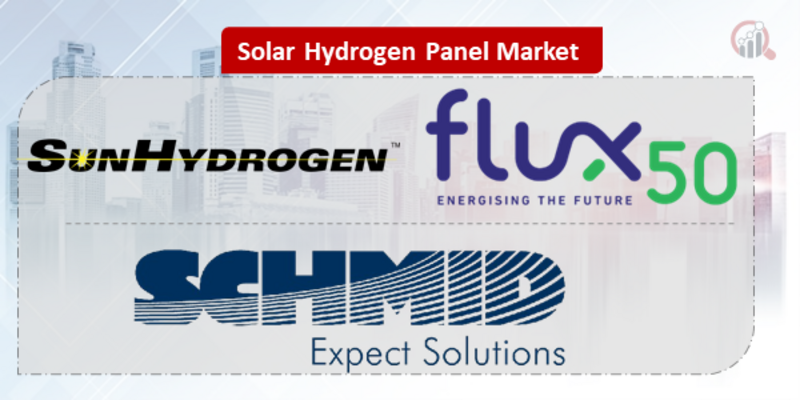 Solar Hydrogen Panel Market

SUNHYDROGEN™

flux50
ENERGISING THE FUTURE

SCHMID
Expect Solutions