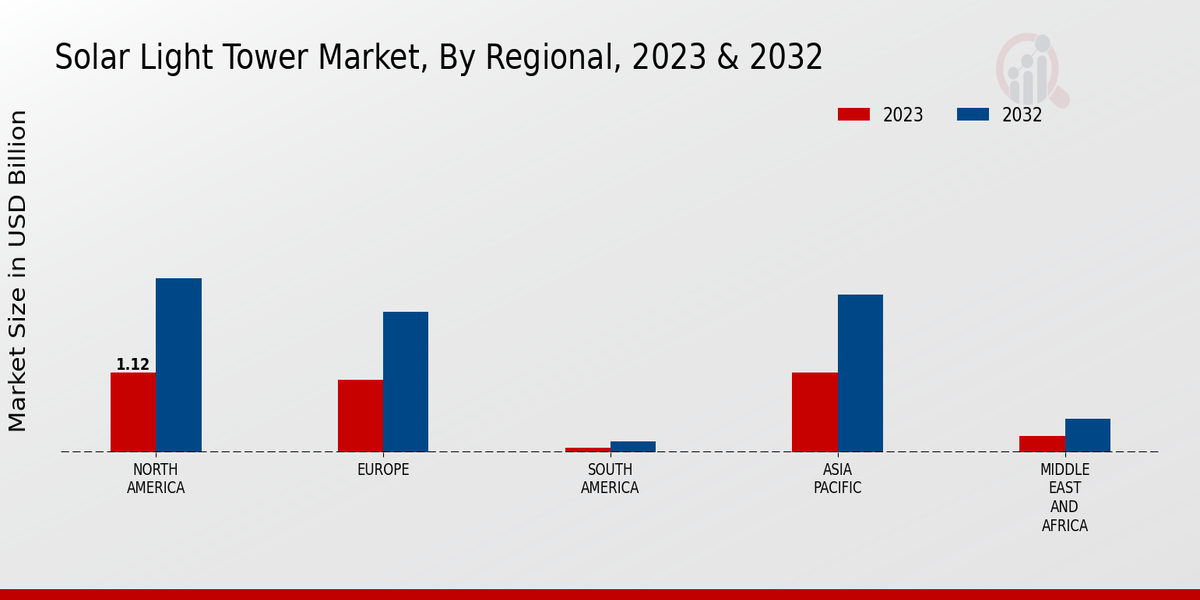 Solar Light Tower Market, By Regional, 2023 & 2032

2023
2032

Market Size in USD Billion

1.12

NORTH AMERICA
EUROPE
SOUTH AMERICA
ASIA PACIFIC
MIDDLE EAST AND AFRICA