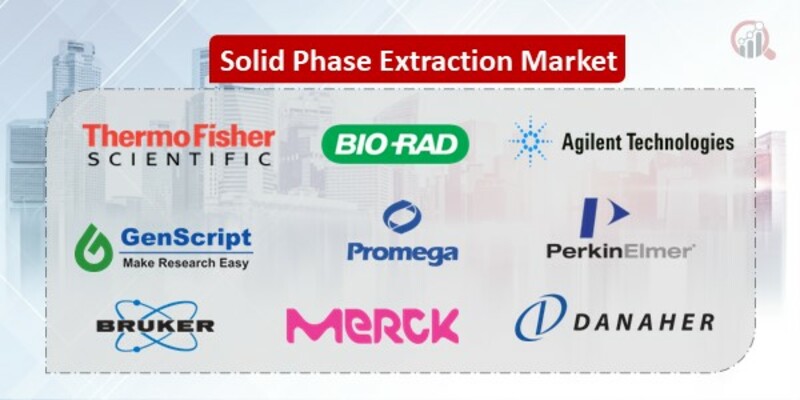 Solid Phase Extraction Market

ThermoFisher SCIENTIFIC

BIO-RAD

Agilent Technologies

GenScript
Make Research Easy

Promega

PerkinElmer

BRUKER

MERCK

DANAHER