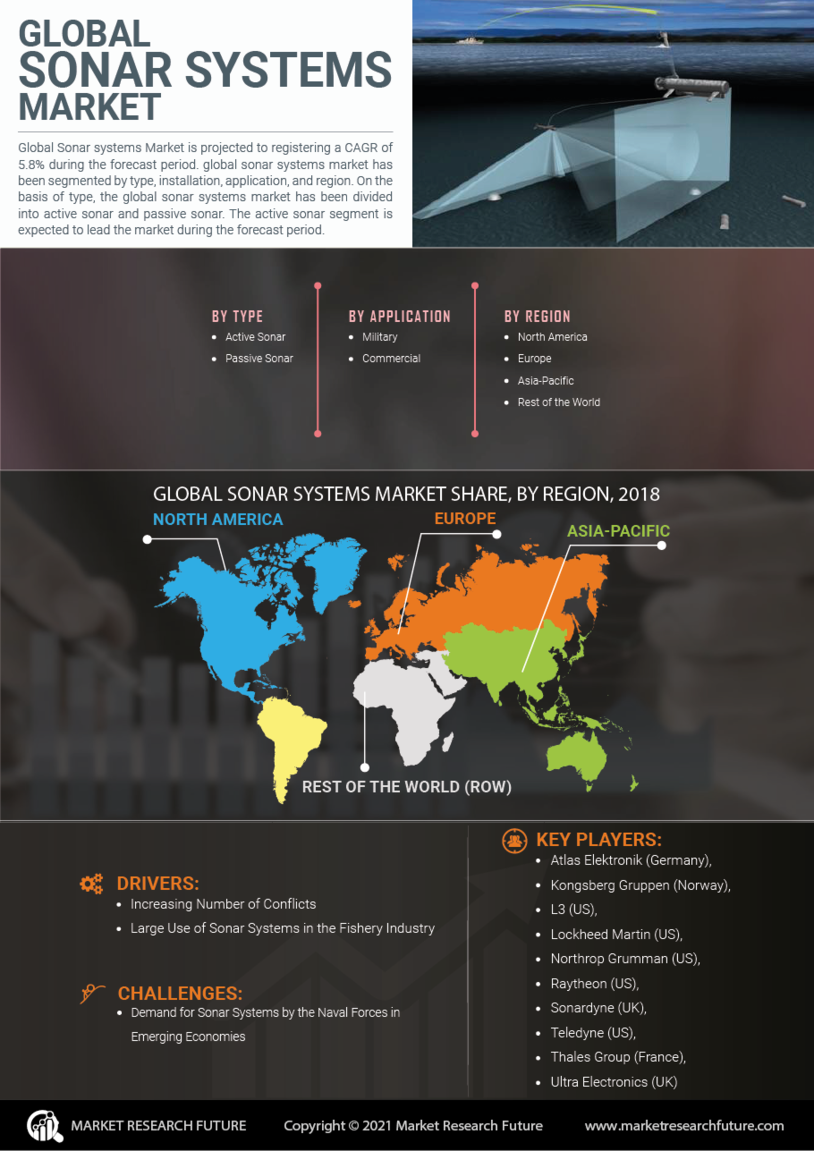 GLOBAL
SONAR SYSTEMS
MARKET

Global Sonar systems Market is projected to registering a CAGR of 5.8% during the forecast period. global sonar systems market has been segmented by type, installation, application, and region. On the basis of type, the global sonar systems market has been divided into active sonar and passive sonar. The active sonar segment is expected to lead the market during the forecast period.

BY TYPE
• Active Sonar
• Passive Sonar

BY APPLICATION
• Military
• Commercial

BY REGION
• North America
• Europe
• Asia-Pacific
• Rest of the World

GLOBAL SONAR SYSTEMS MARKET SHARE, BY REGION, 2018

NORTH AMERICA
EUROPE
ASIA-PACIFIC
REST OF THE WORLD (ROW)

DRIVERS:
• Increasing Number of Conflicts
• Large Use of Sonar Systems in the Fishery Industry

CHALLENGES:
• Demand for Sonar Systems by the Naval Forces in Emerging Economies

KEY PLAYERS:
• Atlas Elektronik (Germany),
• Kongsberg Gruppen (Norway),
• L3 (US),
• Lockheed Martin (US),
• Northrop Grumman (US),
• Raytheon (US),
• Sonardyne (UK),
• Teledyne (US),
• Thales Group (France),
• Ultra Electronics (UK)

MARKET RESEARCH FUTURE
Copyright © 2021 Market Research Future
www.marketresearchfuture.com