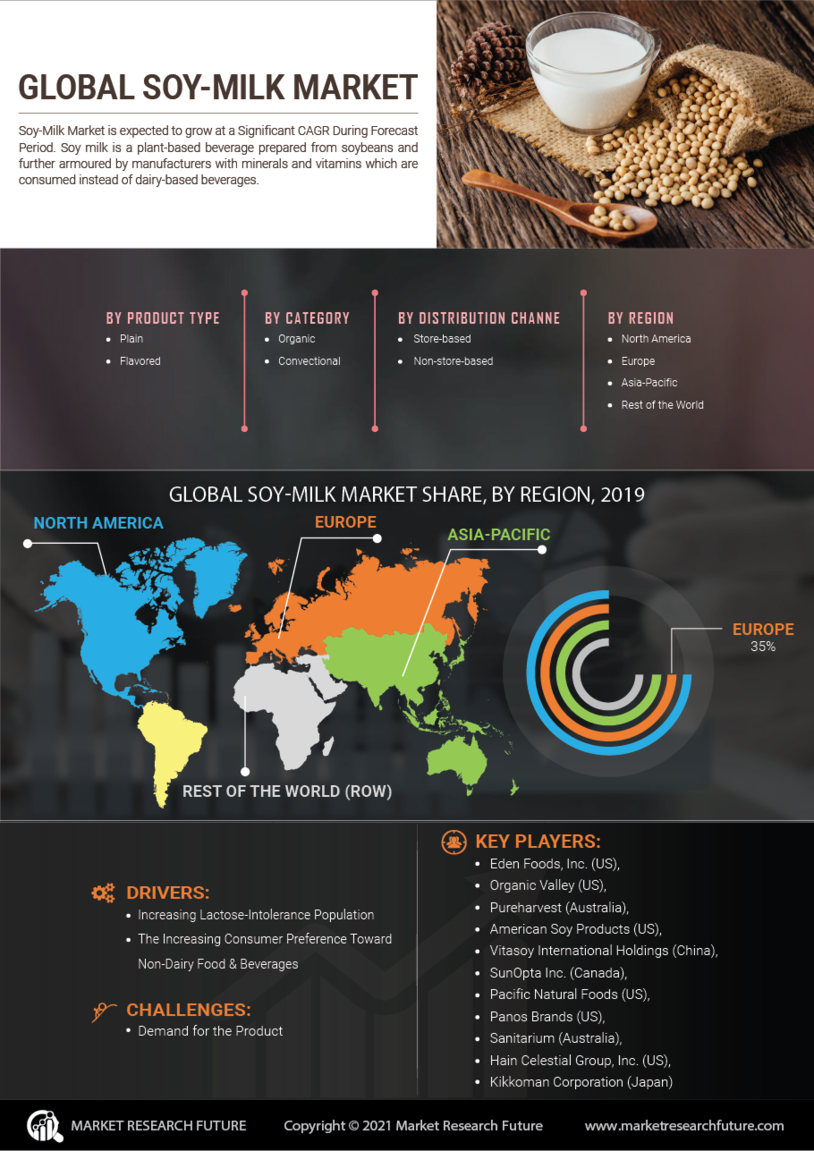 GLOBAL SOY-MILK MARKET

Soy-Milk Market is expected to grow at a Significant CAGR During Forecast Period. Soy milk is a plant-based beverage prepared from soybeans and further armoured by manufacturers with minerals and vitamins which are consumed instead of dairy-based beverages.

BY PRODUCT TYPE
- Plain
- Flavored

BY CATEGORY
- Organic
- Convectional

BY DISTRIBUTION CHANNE
- Store-based
- Non-store-based

BY REGION
- North America
- Europe
- Asia-Pacific
- Rest of the World

GLOBAL SOY-MILK MARKET SHARE, BY REGION, 2019

NORTH AMERICA
EUROPE
ASIA-PACIFIC
REST OF THE WORLD (ROW)
EUROPE
35%

DRIVERS:
- Increasing Lactose-Intolerance Population
- The Increasing Consumer Preference Toward Non-Dairy Food & Beverages

CHALLENGES:
- Demand for the Product

KEY PLAYERS:
- Eden Foods, Inc. (US),
- Organic Valley (US),
- Pureharvest (Australia),
- American Soy Products (US),
- Vitasoy International Holdings (China),
- SunOpta Inc. (Canada),
- Pacific Natural Foods (US),
- Panos Brands (US),
- Sanitarium (Australia),
- Hain Celestial Group, Inc. (US),
- Kikkoman Corporation (Japan)

MARKET RESEARCH FUTURE
Copyright © 2021 Market Research Future
www.marketresearchfuture.com