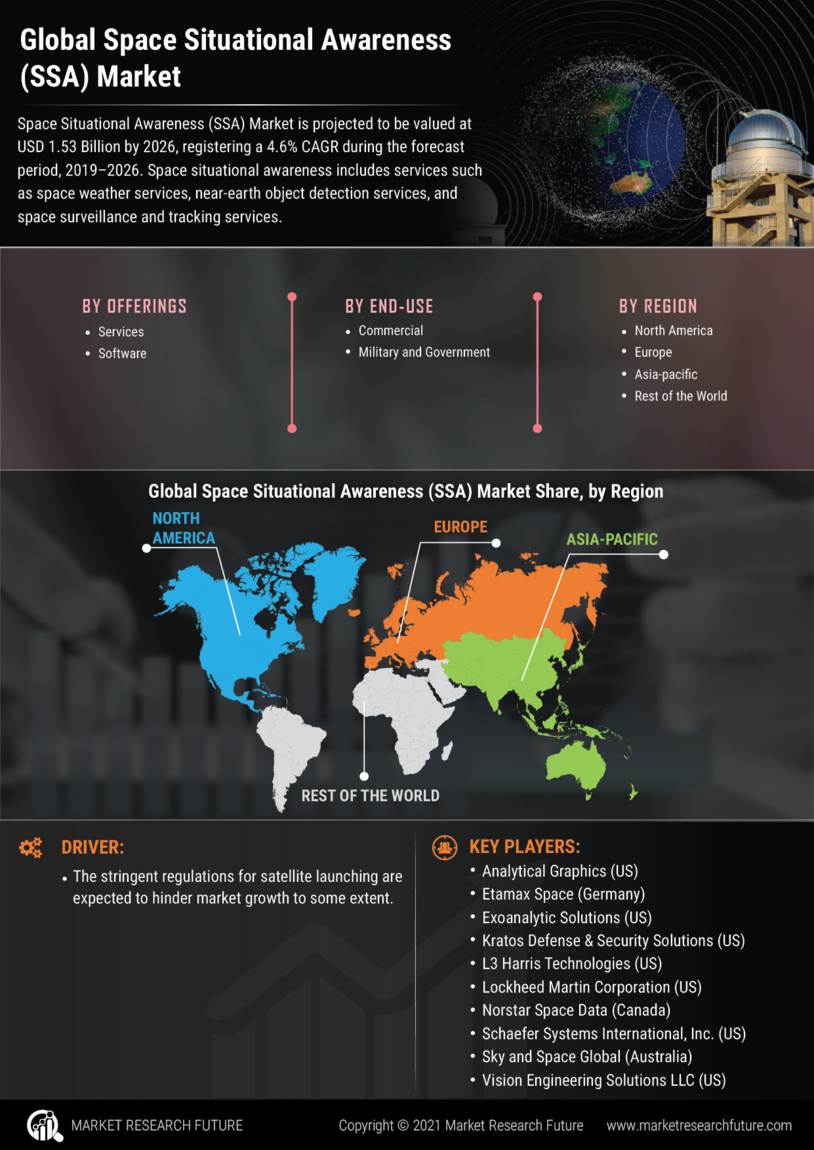 Global Space Situational Awareness (SSA) Market

Space Situational Awareness (SSA) Market is projected to be valued at USD 1.53 Billion by 2026, registering a 4.6% CAGR during the forecast period, 2019–2026. Space situational awareness includes services such as space weather services, near-earth object detection services, and space surveillance and tracking services.

BY OFFERINGS
• Services
• Software

BY END-USE
• Commercial
• Military and Government

BY REGION
• North America
• Europe
• Asia-pacific
• Rest of the World

Global Space Situational Awareness (SSA) Market Share, by Region

NORTH AMERICA
EUROPE
ASIA-PACIFIC
REST OF THE WORLD

DRIVER:
• The stringent regulations for satellite launching are expected to hinder market growth to some extent.

KEY PLAYERS:
• Analytical Graphics (US)
• Etamax Space (Germany)
• Exoanalytic Solutions (US)
• Kratos Defense & Security Solutions (US)
• L3 Harris Technologies (US)
• Lockheed Martin Corporation (US)
• Norstar Space Data (Canada)
• Schaefer Systems International, Inc. (US)
• Sky and Space Global (Australia)
• Vision Engineering Solutions LLC (US)

MARKET RESEARCH FUTURE
Copyright © 2021 Market Research Future
www.marketresearchfuture.com