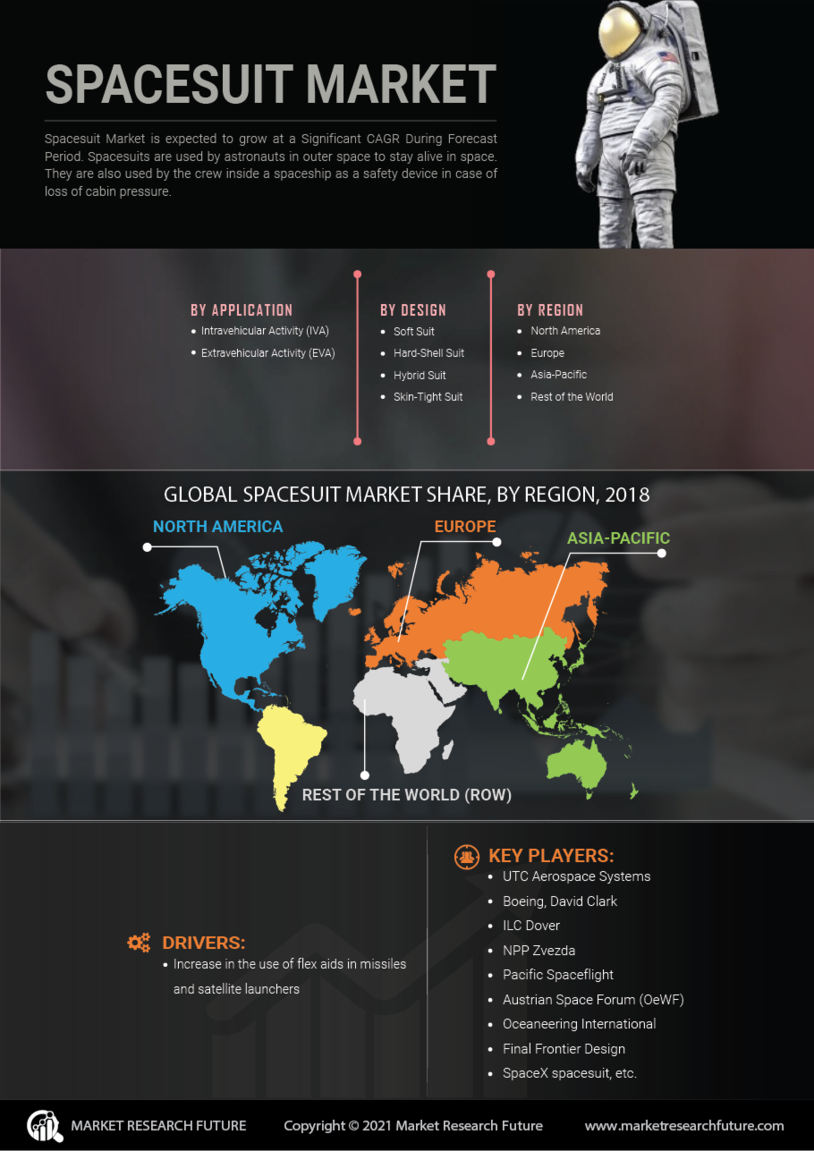 SPACESUIT MARKET

Spacesuit Market is expected to grow at a Significant CAGR During Forecast Period. Spacesuits are used by astronauts in outer space to stay alive in space. They are also used by the crew inside a spaceship as a safety device in case of loss of cabin pressure.

BY APPLICATION
• Intravehicular Activity (IVA)
• Extravehicular Activity (EVA)

BY DESIGN
• Soft Suit
• Hard-Shell Suit
• Hybrid Suit
• Skin-Tight Suit

BY REGION
• North America
• Europe
• Asia-Pacific
• Rest of the World

GLOBAL SPACESUIT MARKET SHARE, BY REGION, 2018

NORTH AMERICA

EUROPE

ASIA-PACIFIC

REST OF THE WORLD (ROW)

DRIVERS:
• Increase in the use of flex aids in missiles and satellite launchers

KEY PLAYERS:
• UTC Aerospace Systems
• Boeing, David Clark
• ILC Dover
• NPP Zvezda
• Pacific Spaceflight
• Austrian Space Forum (OeWF)
• Oceaneering International
• Final Frontier Design
• SpaceX spacesuit, etc.

MARKET RESEARCH FUTURE

Copyright © 2021 Market Research Future

www.marketresearchfuture.com