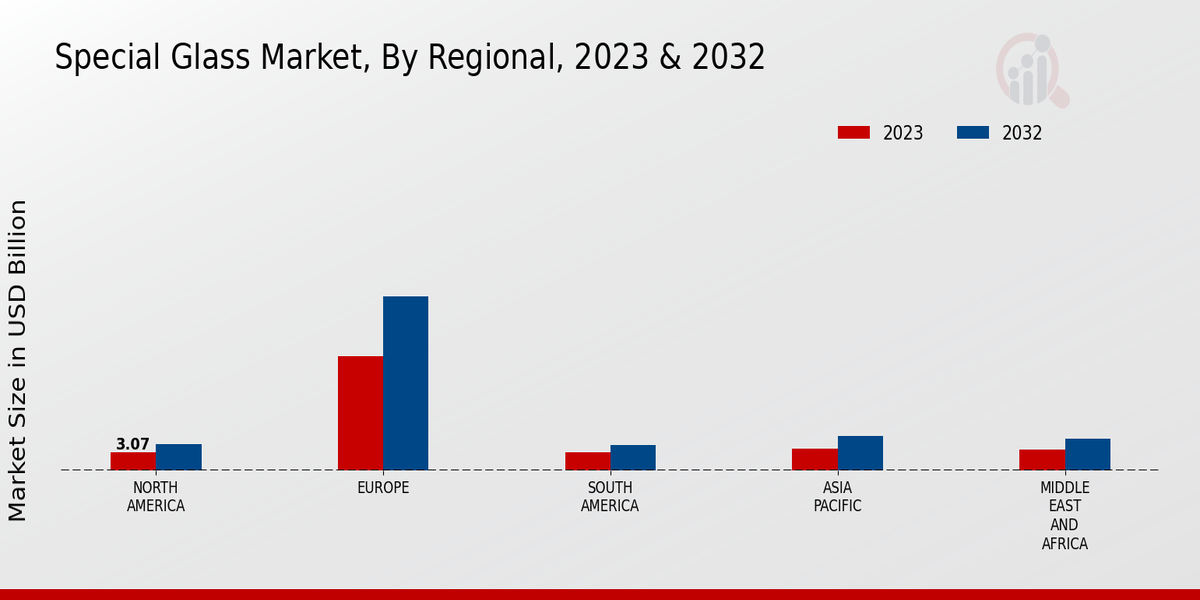 Special Glass Market, By Regional, 2023 & 2032

2023
2032

Market Size in USD Billion

3.07

NORTH AMERICA
EUROPE
SOUTH AMERICA
ASIA PACIFIC
MIDDLE EAST AND AFRICA