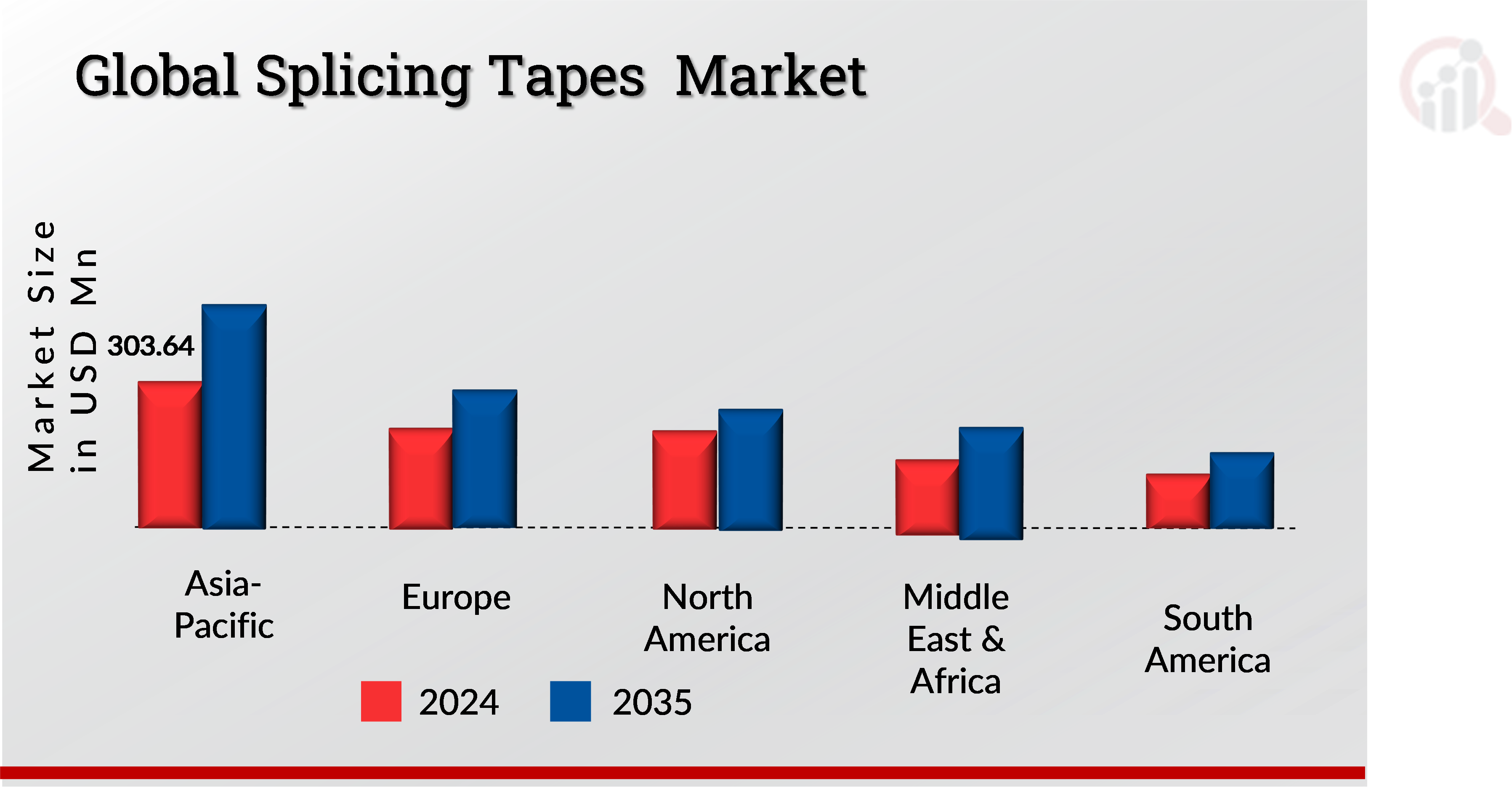 Global Splicing Tapes Market

Market Size in USD Mn

303.64

Asia-Pacific

Europe

North America

Middle East & Africa

South America

2024

2035