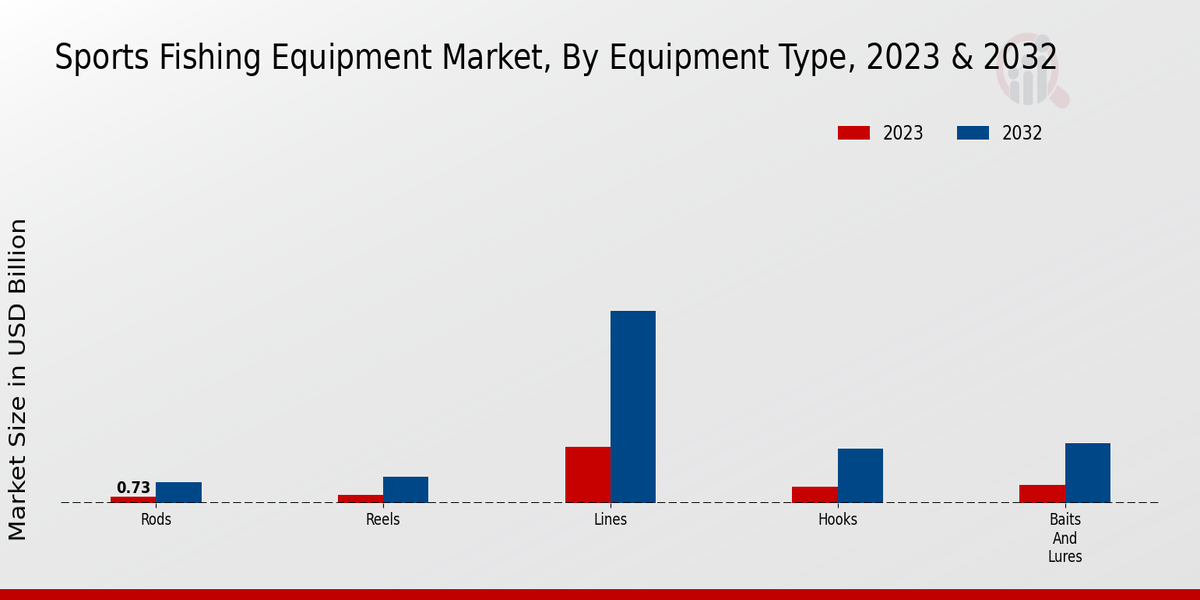 Sports Fishing Equipment Market, By Equipment Type, 2023 & 2032

2023
2032

Market Size in USD Billion

0.73

Rods
Reels
Lines
Hooks
Baits And Lures