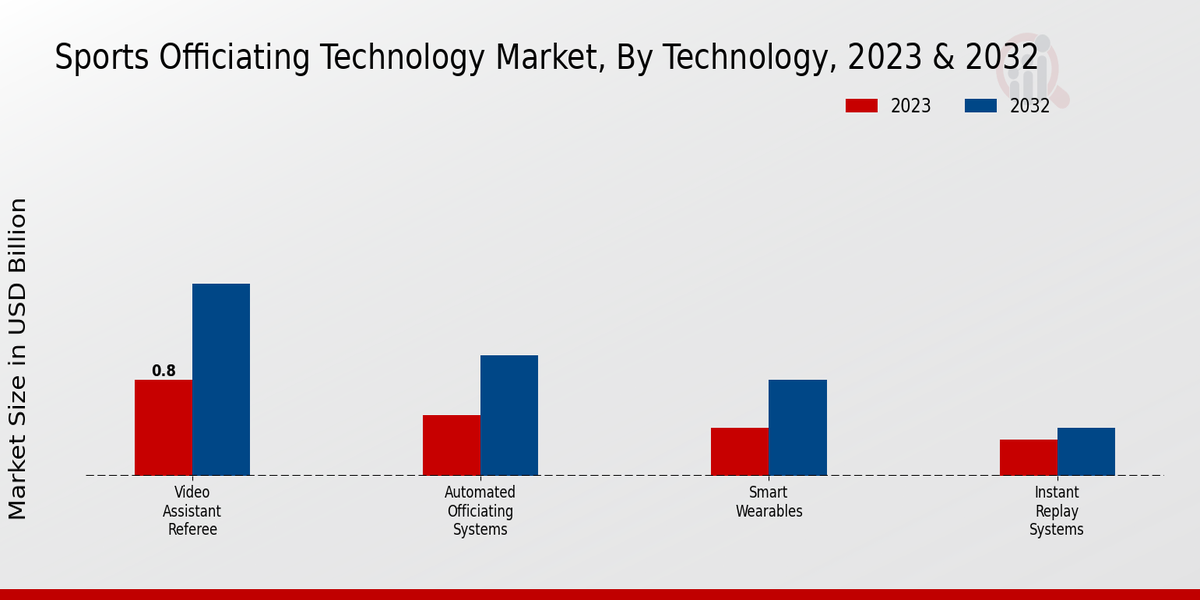 Sports Officiating Technology Market, By Technology, 2023 & 2032

2023
2032

Market Size in USD Billion

0.8

Video Assistant Referee

Automated Officiating Systems

Smart Wearables

Instant Replay Systems