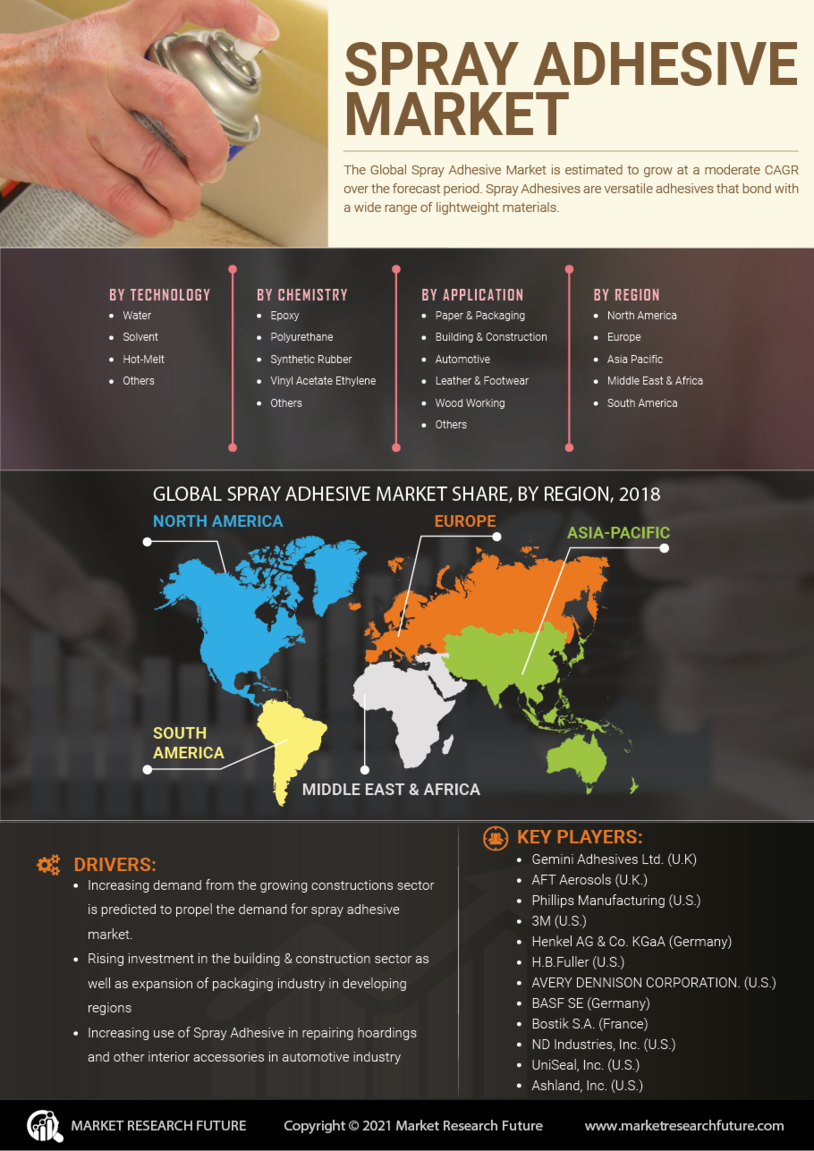 SPRAY ADHESIVE MARKET

The Global Spray Adhesive Market is estimated to grow at a moderate CAGR over the forecast period. Spray Adhesives are versatile adhesives that bond with a wide range of lightweight materials.

BY TECHNOLOGY
- Water
- Solvent
- Hot-Melt
- Others

BY CHEMISTRY
- Epoxy
- Polyurethane
- Synthetic Rubber
- Vinyl Acetate Ethylene
- Others

BY APPLICATION
- Paper & Packaging
- Building & Construction
- Automotive
- Leather & Footwear
- Wood Working
- Others

BY REGION
- North America
- Europe
- Asia Pacific
- Middle East & Africa
- South America

GLOBAL SPRAY ADHESIVE MARKET SHARE, BY REGION, 2018

NORTH AMERICA
EUROPE
ASIA-PACIFIC
SOUTH AMERICA
MIDDLE EAST & AFRICA

DRIVERS:
- Increasing demand from the growing constructions sector is predicted to propel the demand for spray adhesive market.
- Rising investment in the building & construction sector as well as expansion of packaging industry in developing regions
- Increasing use of Spray Adhesive in repairing hoardings and other interior accessories in automotive industry

KEY PLAYERS:
- Gemini Adhesives Ltd. (U.K)
- AFT Aerosols (U.K.)
- Phillips Manufacturing (U.S.)
- 3M (U.S.)
- Henkel AG & Co. KGaA (Germany)
- H.B.Fuller (U.S.)
- AVERY DENNISON CORPORATION. (U.S.)
- BASF SE (Germany)
- Bostik S.A. (France)
- ND Industries, Inc. (U.S.)
- UniSeal, Inc. (U.S.)
- Ashland, Inc. (U.S.)

MARKET RESEARCH FUTURE
Copyright © 2021 Market Research Future
www.marketresearchfuture.com