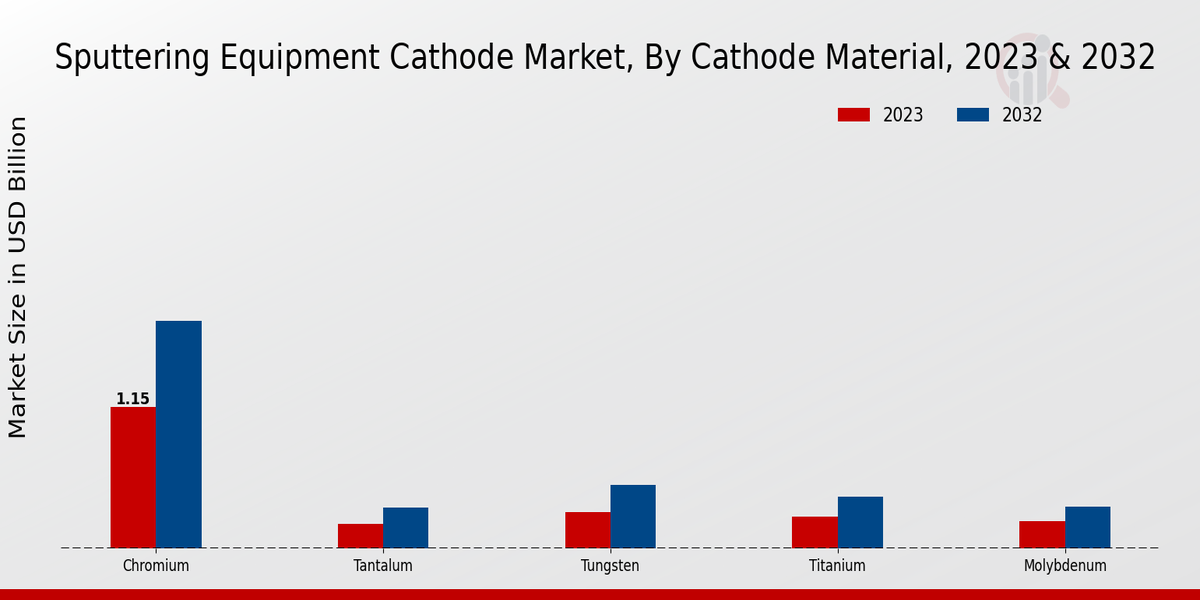 Sputtering Equipment Cathode Market, By Cathode Material, 2023 & 2032

2023
2032

Market Size in USD Billion

1.15

Chromium
Tantalum
Tungsten
Titanium
Molybdenum