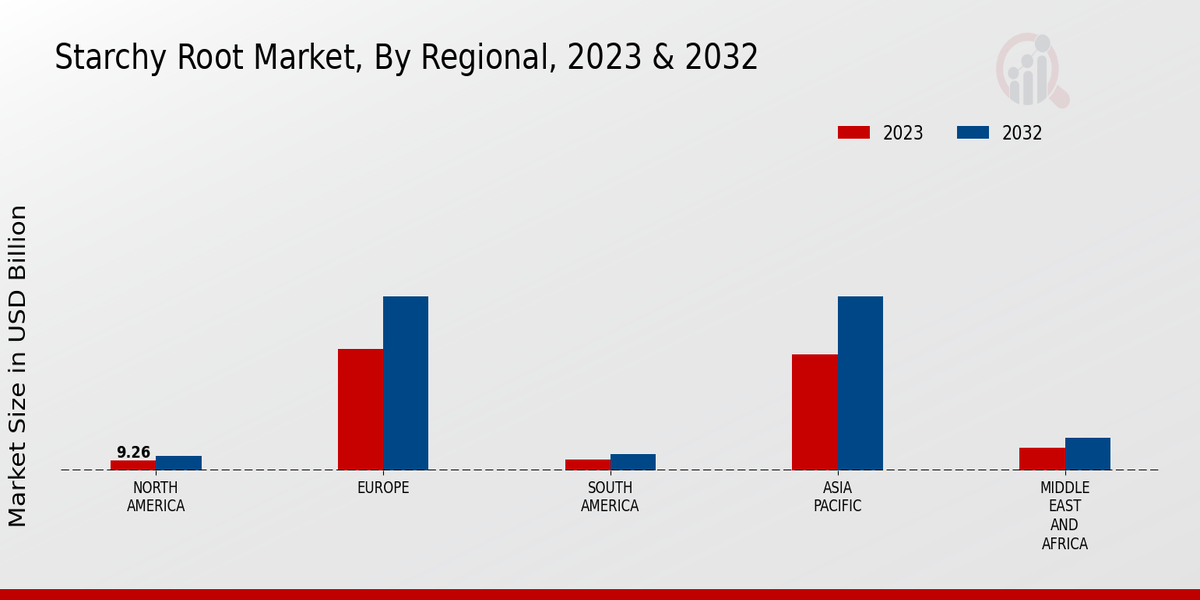 Starchy Root Market, By Regional, 2023 & 2032

2023
2032

Market Size in USD Billion

9.26

NORTH AMERICA
EUROPE
SOUTH AMERICA
ASIA PACIFIC
MIDDLE EAST AND AFRICA