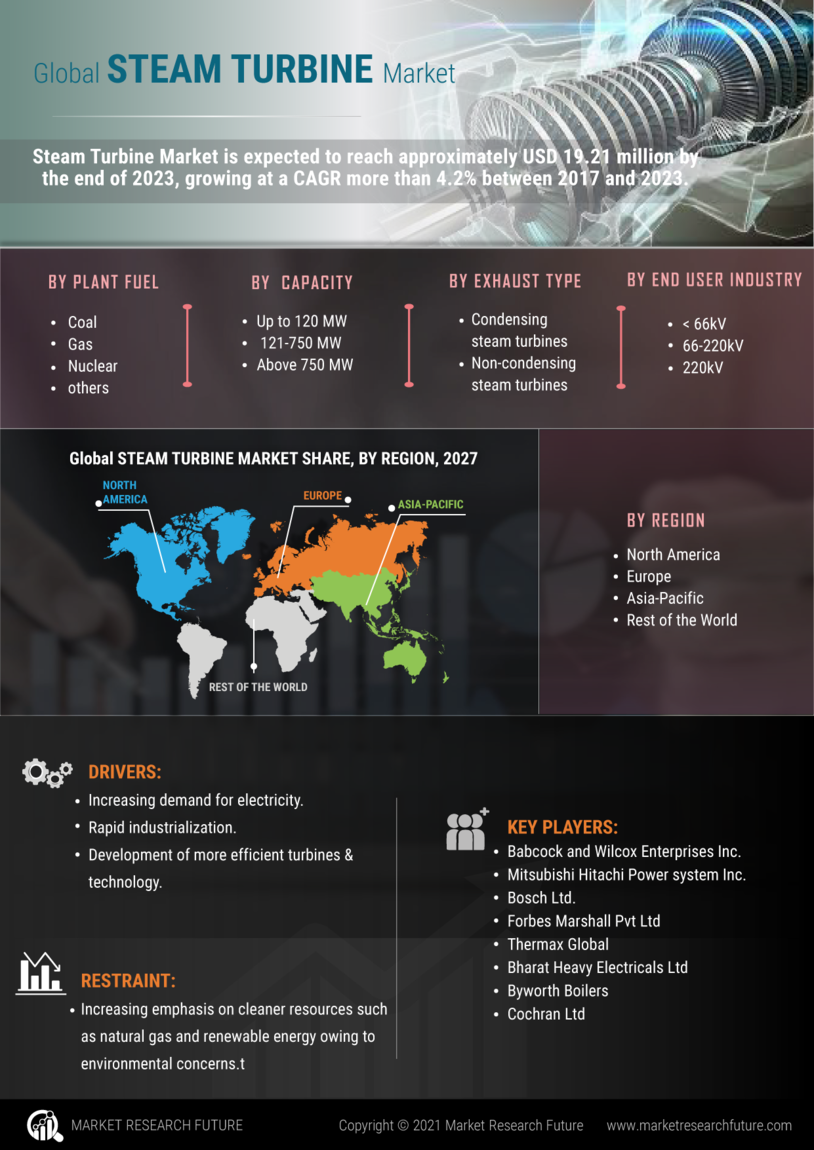 Global STEAM TURBINE Market

Steam Turbine Market is expected to reach approximately USD 19.21 million by the end of 2023, growing at a CAGR more than 4.2% between 2017 and 2023.

BY PLANT FUEL
- Coal
- Gas
- Nuclear
- others

BY CAPACITY
- Up to 120 MW
- 121-750 MW
- Above 750 MW

BY EXHAUST TYPE
- Condensing steam turbines
- Non-condensing steam turbines

BY END USER INDUSTRY
- < 66kV
- 66-220kV
- 220kV

Global STEAM TURBINE MARKET SHARE, BY REGION, 2027

NORTH AMERICA
EUROPE
ASIA-PACIFIC
REST OF THE WORLD

BY REGION
- North America
- Europe
- Asia-Pacific
- Rest of the World

DRIVERS:
- Increasing demand for electricity.
- Rapid industrialization.
- Development of more efficient turbines & technology.

RESTRAINT:
- Increasing emphasis on cleaner resources such as natural gas and renewable energy owing to environmental concerns.t

KEY PLAYERS:
- Babcock and Wilcox Enterprises Inc.
- Mitsubishi Hitachi Power system Inc.
- Bosch Ltd.
- Forbes Marshall Pvt Ltd
- Thermax Global
- Bharat Heavy Electricals Ltd
- Byworth Boilers
- Cochran Ltd

MARKET RESEARCH FUTURE
Copyright © 2021 Market Research Future
www.marketresearchfuture.com