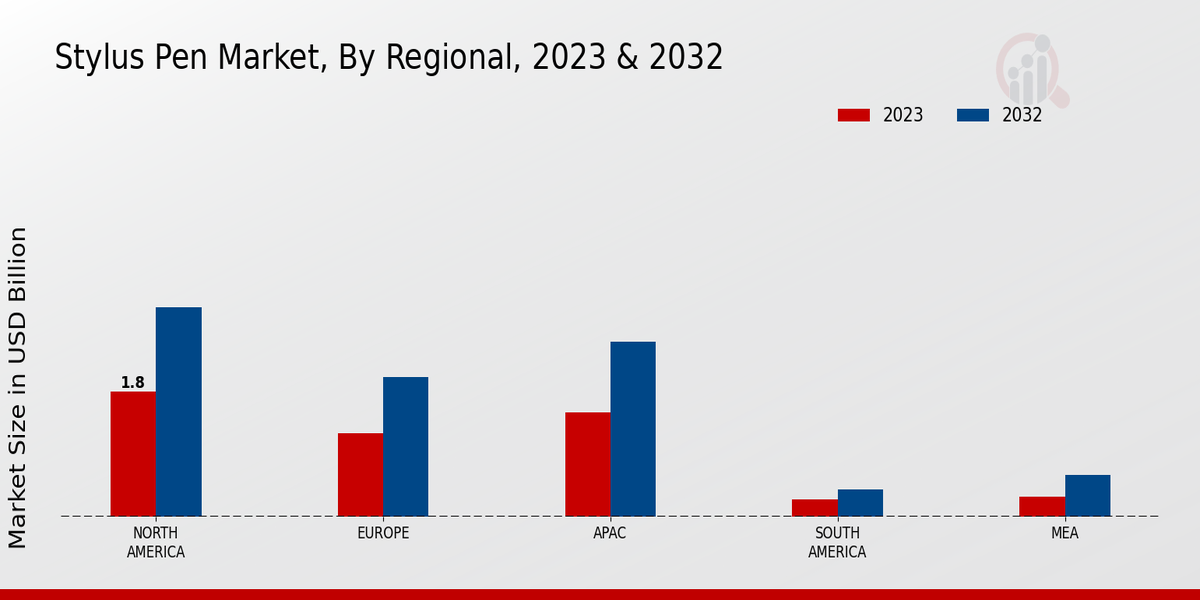 Stylus Pen Market, By Regional, 2023 & 2032

2023
2032

Market Size in USD Billion

1.8

NORTH AMERICA
EUROPE
APAC
SOUTH AMERICA
MEA