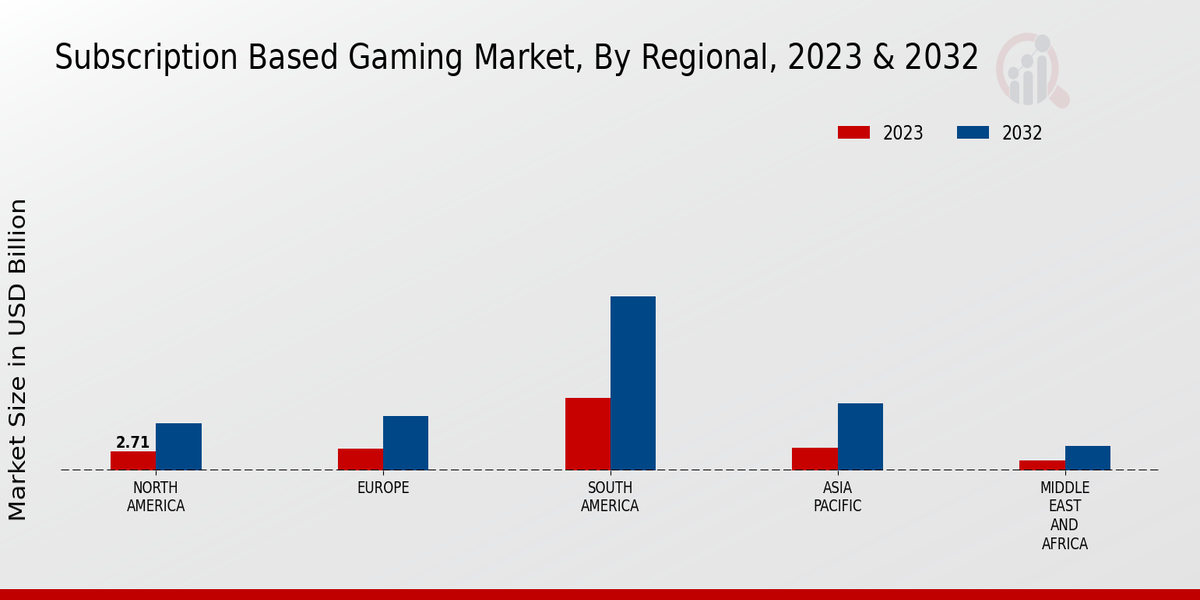 Subscription Based Gaming Market, By Regional, 2023 & 2032

2023
2032

Market Size in USD Billion

2.71

NORTH AMERICA
EUROPE
SOUTH AMERICA
ASIA PACIFIC
MIDDLE EAST AND AFRICA