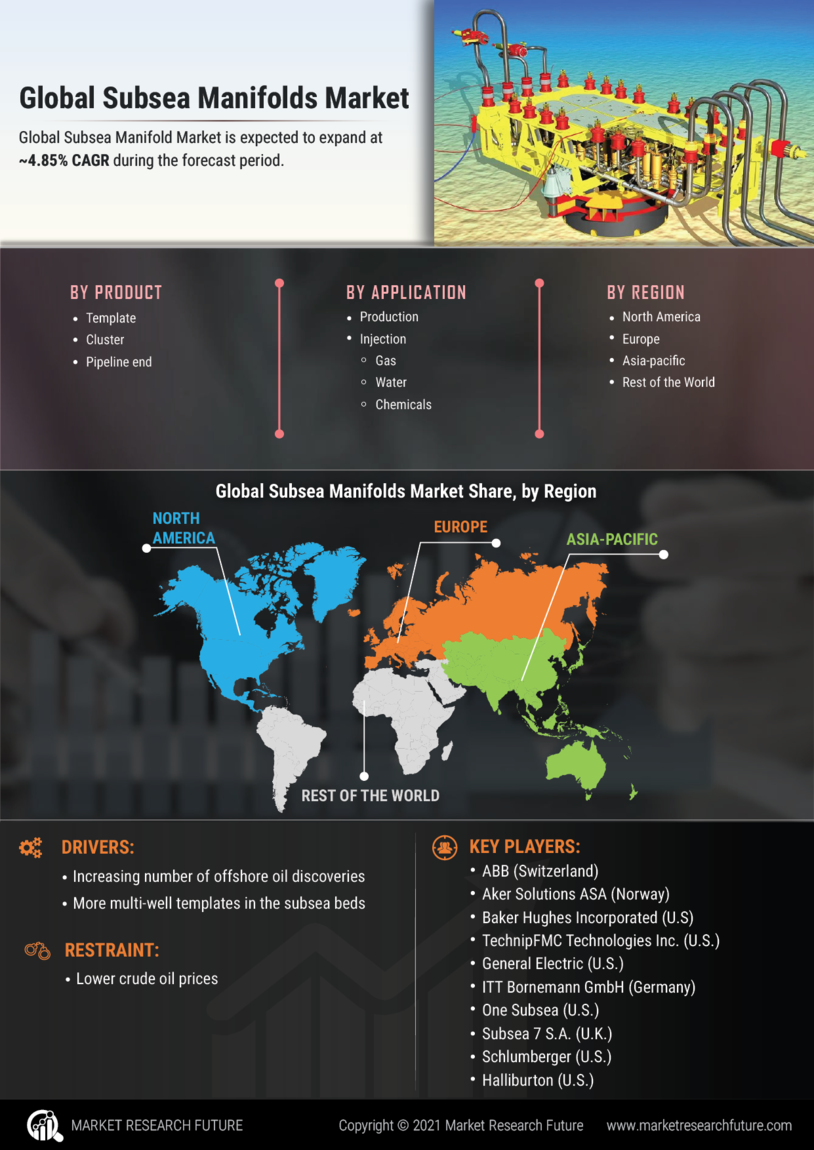 Global Subsea Manifolds Market

Global Subsea Manifold Market is expected to expand at ~4.85% CAGR during the forecast period.

BY PRODUCT
- Template
- Cluster
- Pipeline end

BY APPLICATION
- Production
- Injection
  - Gas
  - Water
  - Chemicals

BY REGION
- North America
- Europe
- Asia-pacific
- Rest of the World

Global Subsea Manifolds Market Share, by Region

NORTH AMERICA
EUROPE
ASIA-PACIFIC
REST OF THE WORLD

DRIVERS:
- Increasing number of offshore oil discoveries
- More multi-well templates in the subsea beds

RESTRAINT:
- Lower crude oil prices

KEY PLAYERS:
- ABB (Switzerland)
- Aker Solutions ASA (Norway)
- Baker Hughes Incorporated (U.S)
- TechnipFMC Technologies Inc. (U.S.)
- General Electric (U.S.)
- ITT Bornemann GmbH (Germany)
- One Subsea (U.S.)
- Subsea 7 S.A. (U.K.)
- Schlumberger (U.S.)
- Halliburton (U.S.)

MARKET RESEARCH FUTURE
Copyright © 2021 Market Research Future
www.marketresearchfuture.com