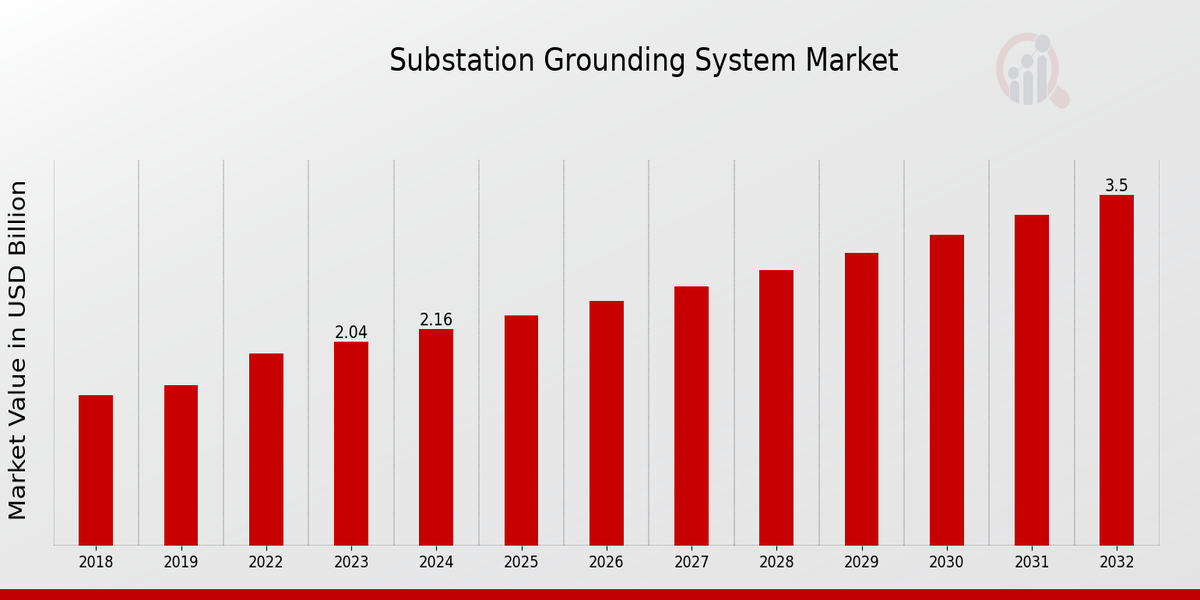 Substation Grounding System Market

Market Value in USD Billion

2.04
2.16
3.5

2018
2019
2022
2023
2024
2025
2026
2027
2028
2029
2030
2031
2032