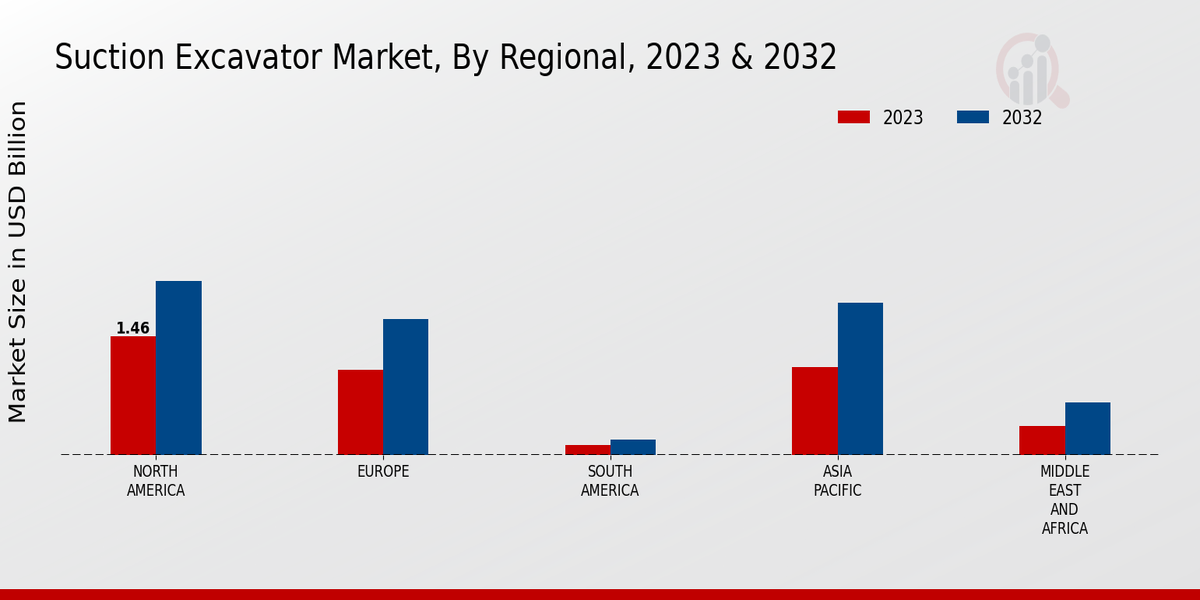 Suction Excavator Market, By Regional, 2023 & 2032

2023
2032

Market Size in USD Billion

1.46

NORTH AMERICA
EUROPE
SOUTH AMERICA
ASIA PACIFIC
MIDDLE EAST AND AFRICA