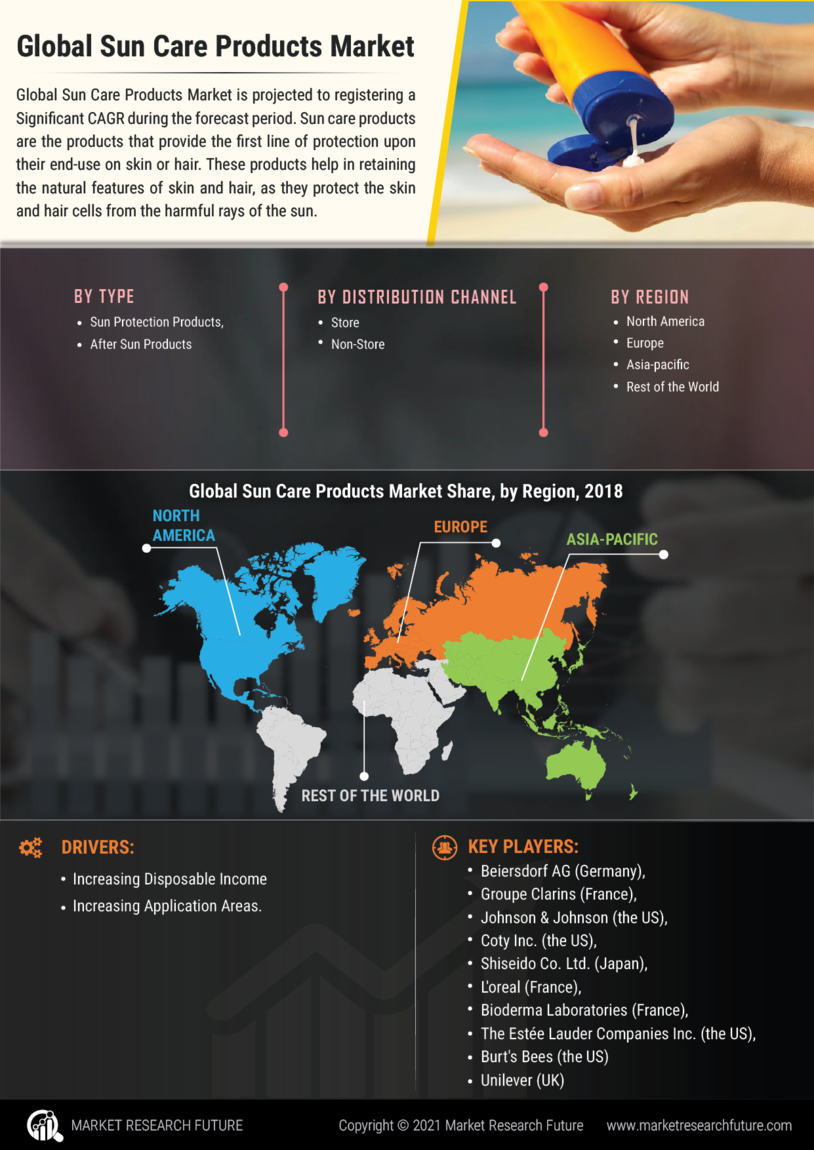 Global Sun Care Products Market

Global Sun Care Products Market is projected to registering a Significant CAGR during the forecast period. Sun care products are the products that provide the first line of protection upon their end-use on skin or hair. These products help in retaining the natural features of skin and hair, as they protect the skin and hair cells from the harmful rays of the sun.

BY TYPE
• Sun Protection Products,
• After Sun Products

BY DISTRIBUTION CHANNEL
• Store
• Non-Store

BY REGION
• North America
• Europe
• Asia-pacific
• Rest of the World

Global Sun Care Products Market Share, by Region, 2018

NORTH AMERICA
EUROPE
ASIA-PACIFIC
REST OF THE WORLD

DRIVERS:
• Increasing Disposable Income
• Increasing Application Areas.

KEY PLAYERS:
• Beiersdorf AG (Germany),
• Groupe Clarins (France),
• Johnson & Johnson (the US),
• Coty Inc. (the US),
• Shiseido Co. Ltd. (Japan),
• L'oreal (France),
• Bioderma Laboratories (France),
• The Estée Lauder Companies Inc. (the US),
• Burt's Bees (the US)
• Unilever (UK)

MARKET RESEARCH FUTURE
Copyright © 2021 Market Research Future
www.marketresearchfuture.com