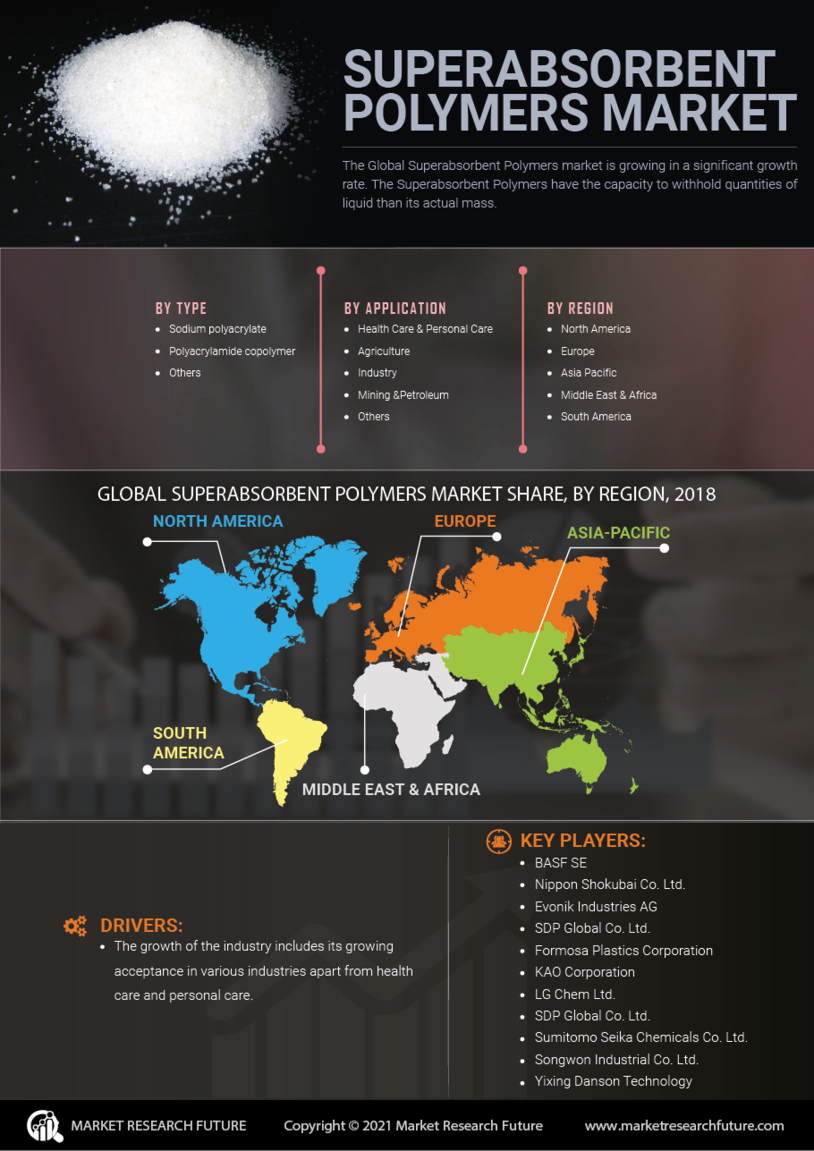 SUPERABSORBENT POLYMERS MARKET

The Global Superabsorbent Polymers market is growing in a significant growth rate. The Superabsorbent Polymers have the capacity to withhold quantities of liquid than its actual mass.

BY TYPE
- Sodium polyacrylate
- Polyacrylamide copolymer
- Others

BY APPLICATION
- Health Care & Personal Care
- Agriculture
- Industry
- Mining &Petroleum
- Others

BY REGION
- North America
- Europe
- Asia Pacific
- Middle East & Africa
- South America

GLOBAL SUPERABSORBENT POLYMERS MARKET SHARE, BY REGION, 2018

NORTH AMERICA
EUROPE
ASIA-PACIFIC
SOUTH AMERICA
MIDDLE EAST & AFRICA

DRIVERS:
- The growth of the industry includes its growing acceptance in various industries apart from health care and personal care.

KEY PLAYERS:
- BASF SE
- Nippon Shokubai Co. Ltd.
- Evonik Industries AG
- SDP Global Co. Ltd.
- Formosa Plastics Corporation
- KAO Corporation
- LG Chem Ltd.
- SDP Global Co. Ltd.
- Sumitomo Seika Chemicals Co. Ltd.
- Songwon Industrial Co. Ltd.
- Yixing Danson Technology

MARKET RESEARCH FUTURE
Copyright © 2021 Market Research Future
www.marketresearchfuture.com