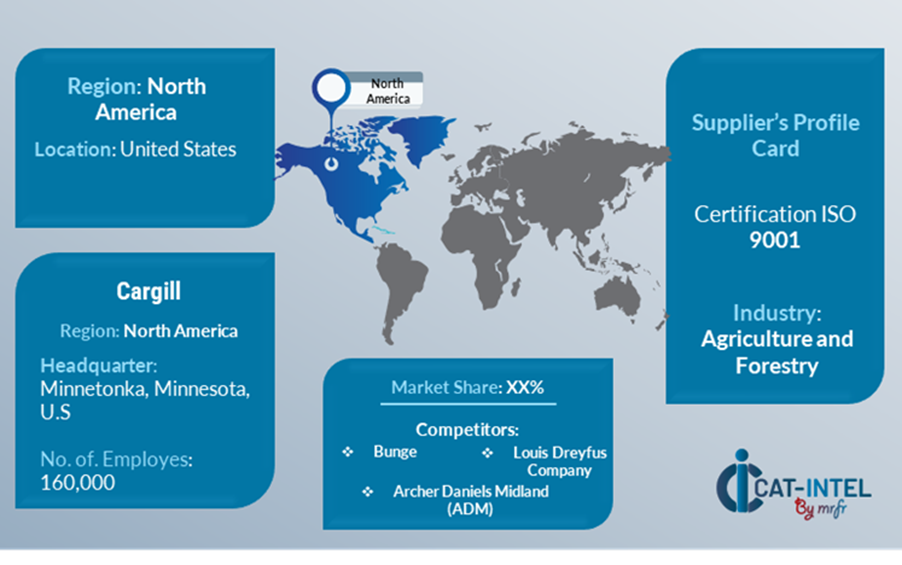 Region: North America

Location: United States

North America

Supplier's Profile Card

Certification ISO 9001

Industry: Agriculture and Forestry

Cargill

Region: North America

Headquarter: Minnetonka, Minnesota, U.S

No. of. Employes: 160,000

Market Share: XX%

Competitors:

❖ Bunge

❖ Louis Dreyfus Company

❖ Archer Daniels Midland (ADM)

CAT-INTEL
By mrfr