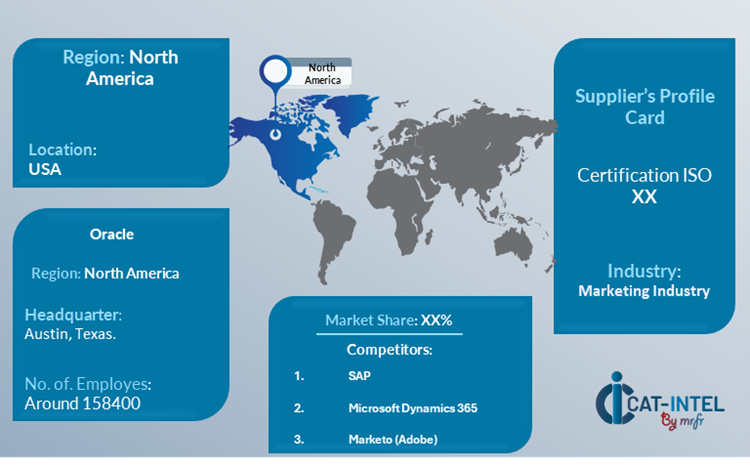 Region: North America

Location:
USA

North America

Supplier's Profile Card

Certification ISO XX

Industry:
Marketing Industry

Oracle

Region: North America

Headquarter:
Austin, Texas.

No. of. Employes:
Around 158400

Market Share: XX%

Competitors:

1. SAP

2. Microsoft Dynamics 365

3. Marketo (Adobe)

CAT-INTEL
By mrfr